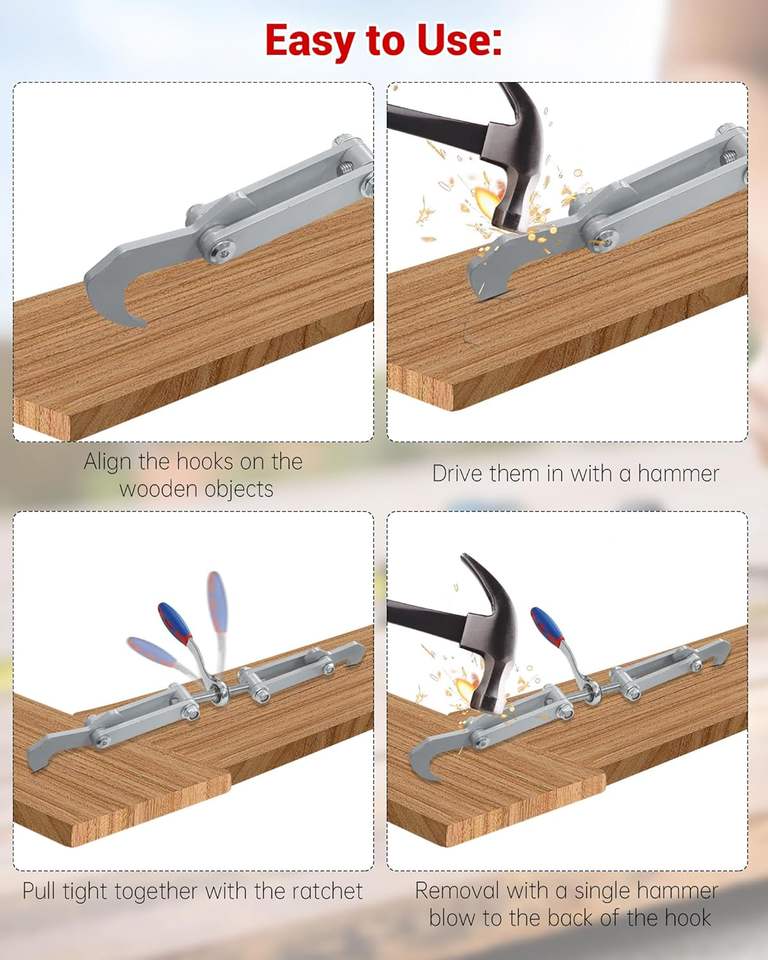 Easy to Use:

Align the hooks on the wooden objects

Drive them in with a hammer

Pull tight together with the ratchet

Removal with a single hammer blow to the back of the hook