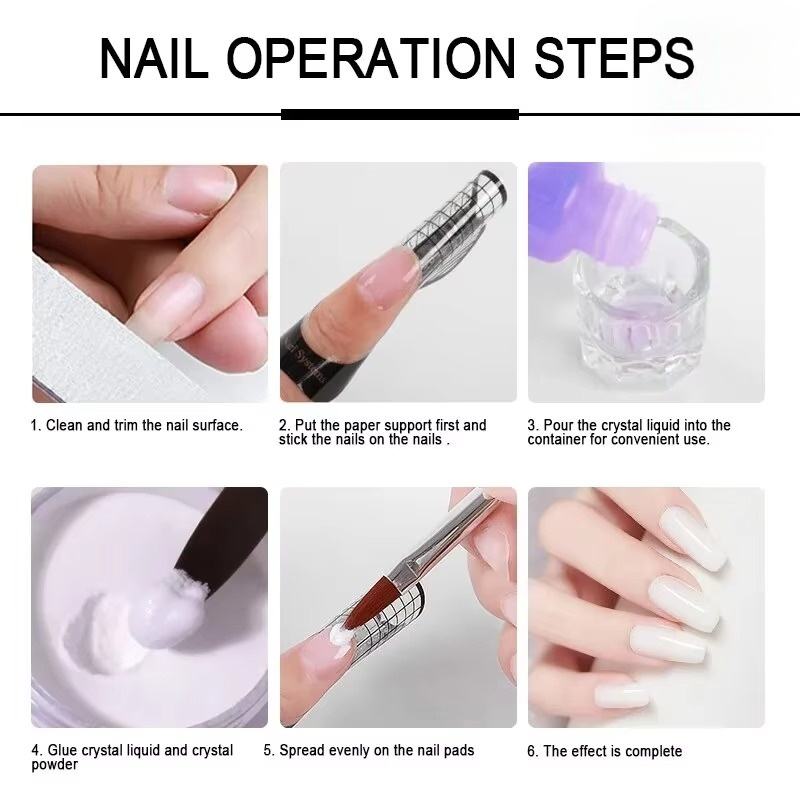 NAIL OPERATION STEPS

1. Clean and trim the nail surface.

2. Put the paper support first and stick the nails on the nails .

3. Pour the crystal liquid into the container for convenient use.

4. Glue crystal liquid and crystal powder

5. Spread evenly on the nail pads

6. The effect is complete