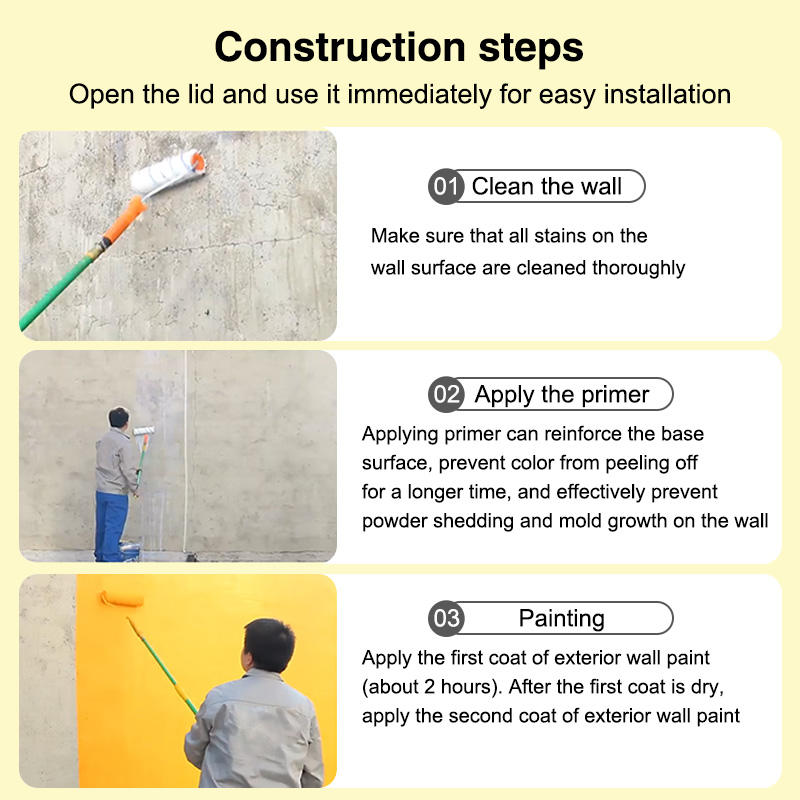 Construction steps

Open the lid and use it immediately for easy installation

01 Clean the wall

Make sure that all stains on the wall surface are cleaned thoroughly

02 Apply the primer

Applying primer can reinforce the base surface, prevent color from peeling off for a longer time, and effectively prevent powder shedding and mold growth on the wall

03 Painting

Apply the first coat of exterior wall paint (about 2 hours). After the first coat is dry, apply the second coat of exterior wall paint