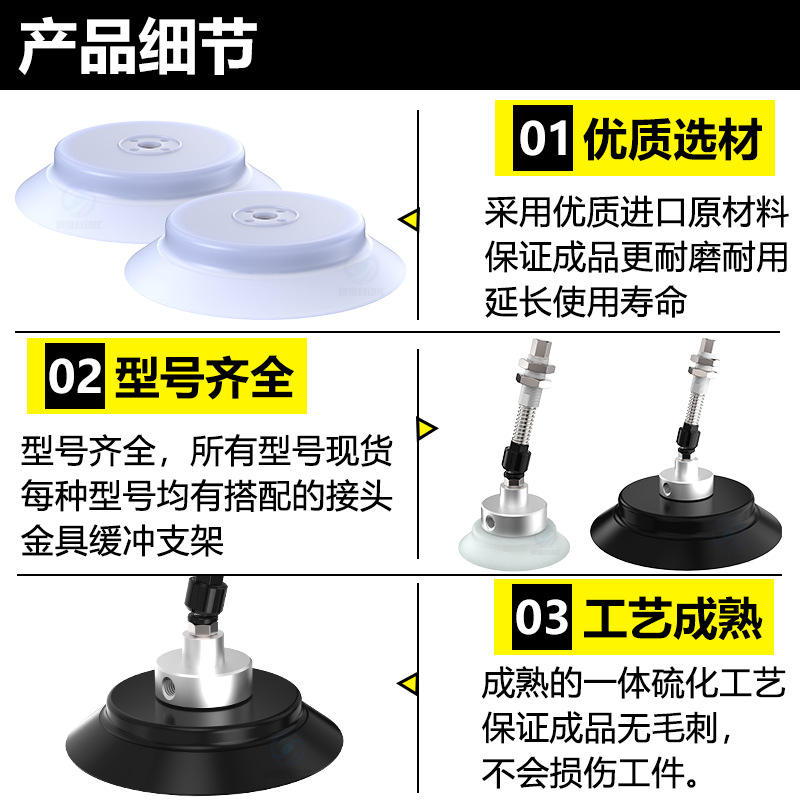 产品细节

01 优质选材

采用优质进口原材料
保证成品更耐磨耐用
延长使用寿命

02 型号齐全

型号齐全，所有型号现货
每种型号均有搭配的接头
金具缓冲支架

03 工艺成熟

成熟的一体硫化工艺
保证成品无毛刺，
不会损伤工件。