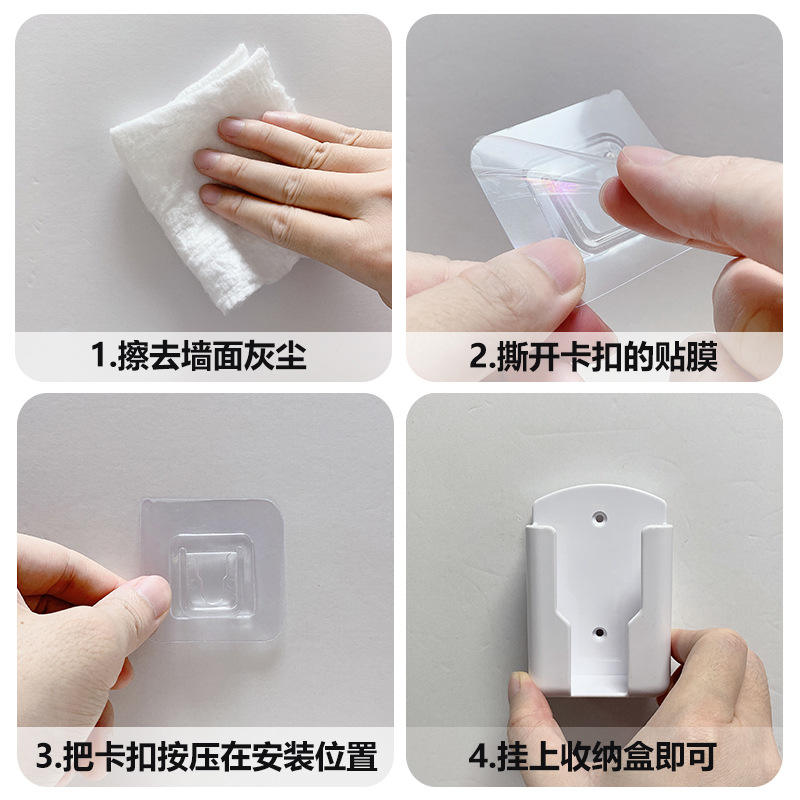 1.擦去墙面灰尘

2.撕开卡扣的贴膜

3.把卡扣按压在安装位置

4.挂上收纳盒即可