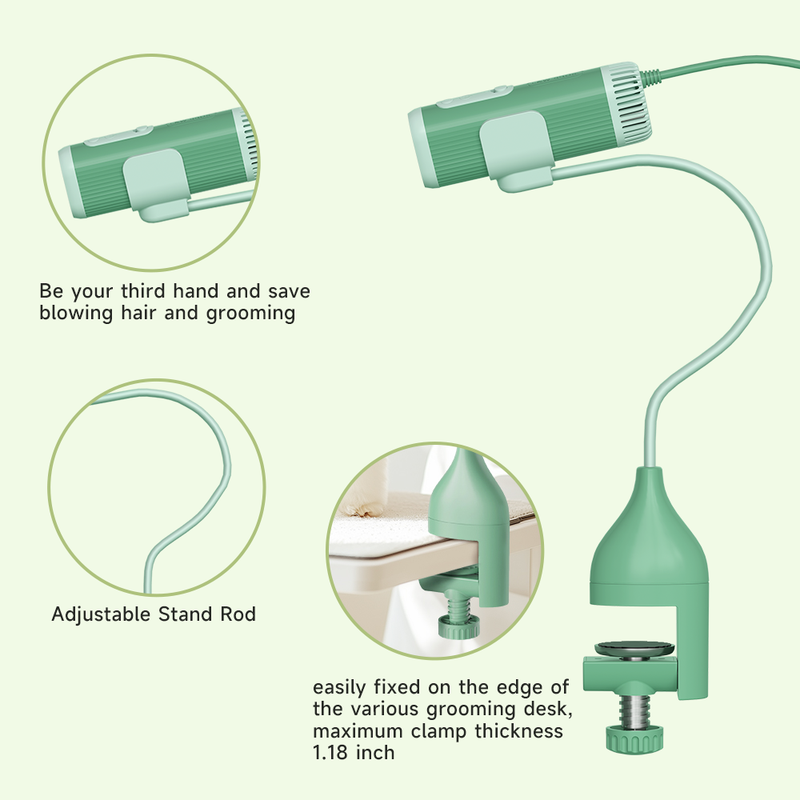 Be your third hand and save blowing hair and grooming

Adjustable Stand Rod

easily fixed on the edge of the various grooming desk, maximum clamp thickness 1.18 inch