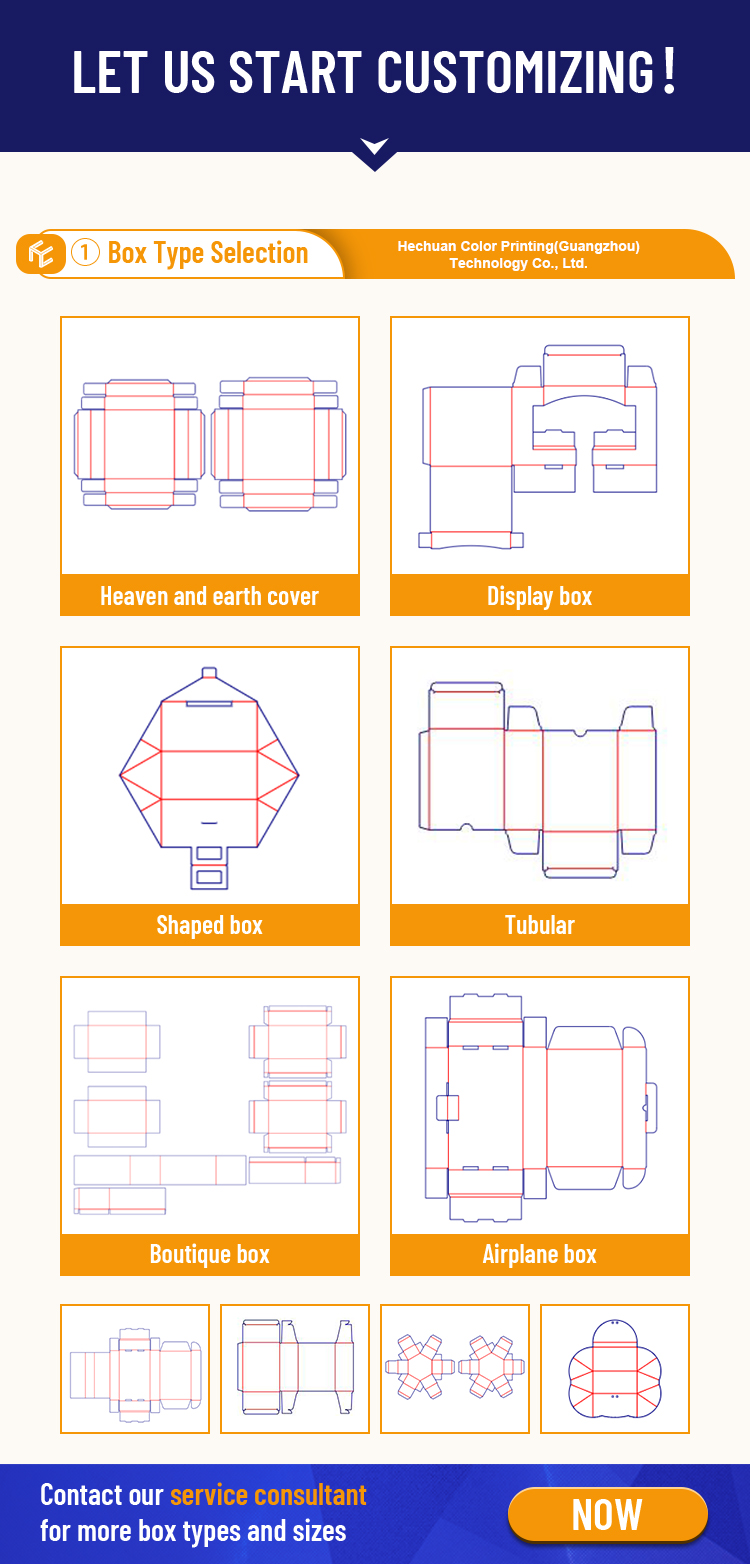 LET US START CUSTOMIZING！

① Box Type Selection

Hechuan Color Printing(Guangzhou) Technology Co., Ltd.

Heaven and earth cover

Display box

Shaped box

Tubular

Boutique box

Airplane box

Contact our service consultant for more box types and sizes

NOW