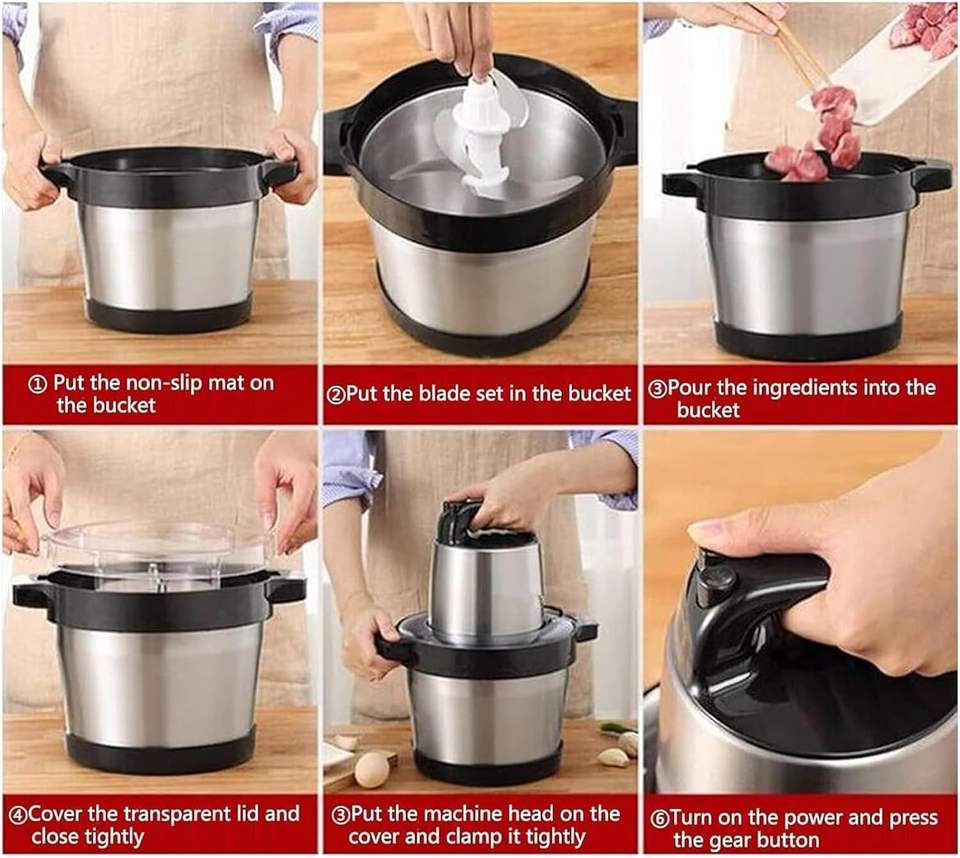 ① Put the non-slip mat on the bucket

②Put the blade set in the bucket

③Pour the ingredients into the bucket

④Cover the transparent lid and close tightly

③Put the machine head on the cover and clamp it tightly

⑥Turn on the power and press the gear button