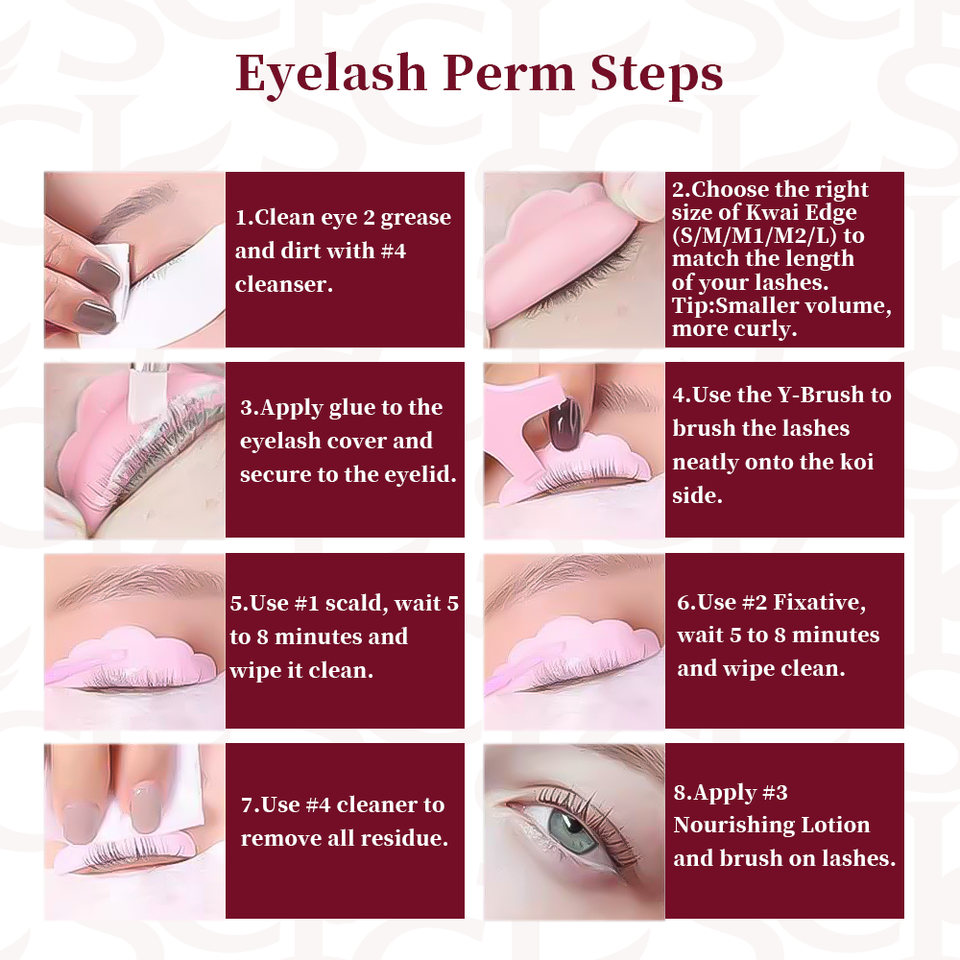 Eyelash Perm Steps

1.Clean eye 2 grease and dirt with #4 cleanser.

2.Choose the right size of Kwai Edge (S/M/M1/M2/L) to match the length of your lashes. Tip:Smaller volume, more curly.

3.Apply glue to the eyelash cover and secure to the eyelid.

4.Use the Y-Brush to brush the lashes neatly onto the koi side.

5.Use #1 scald, wait 5 to 8 minutes and wipe it clean.

6.Use #2 Fixative, wait 5 to 8 minutes and wipe clean.

7.Use #4 cleaner to remove all residue.

8.Apply #3 Nourishing Lotion and brush on lashes.