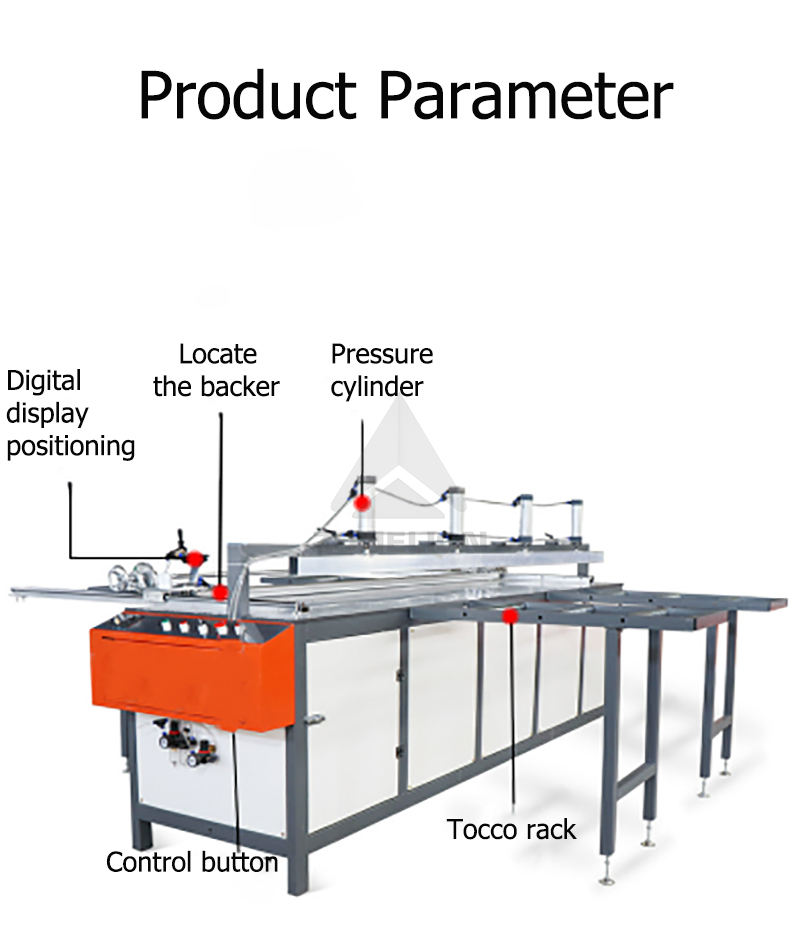 Product Parameter

Digital display positioning

Locate the backer

Pressure cylinder

Tocco rack

Control button