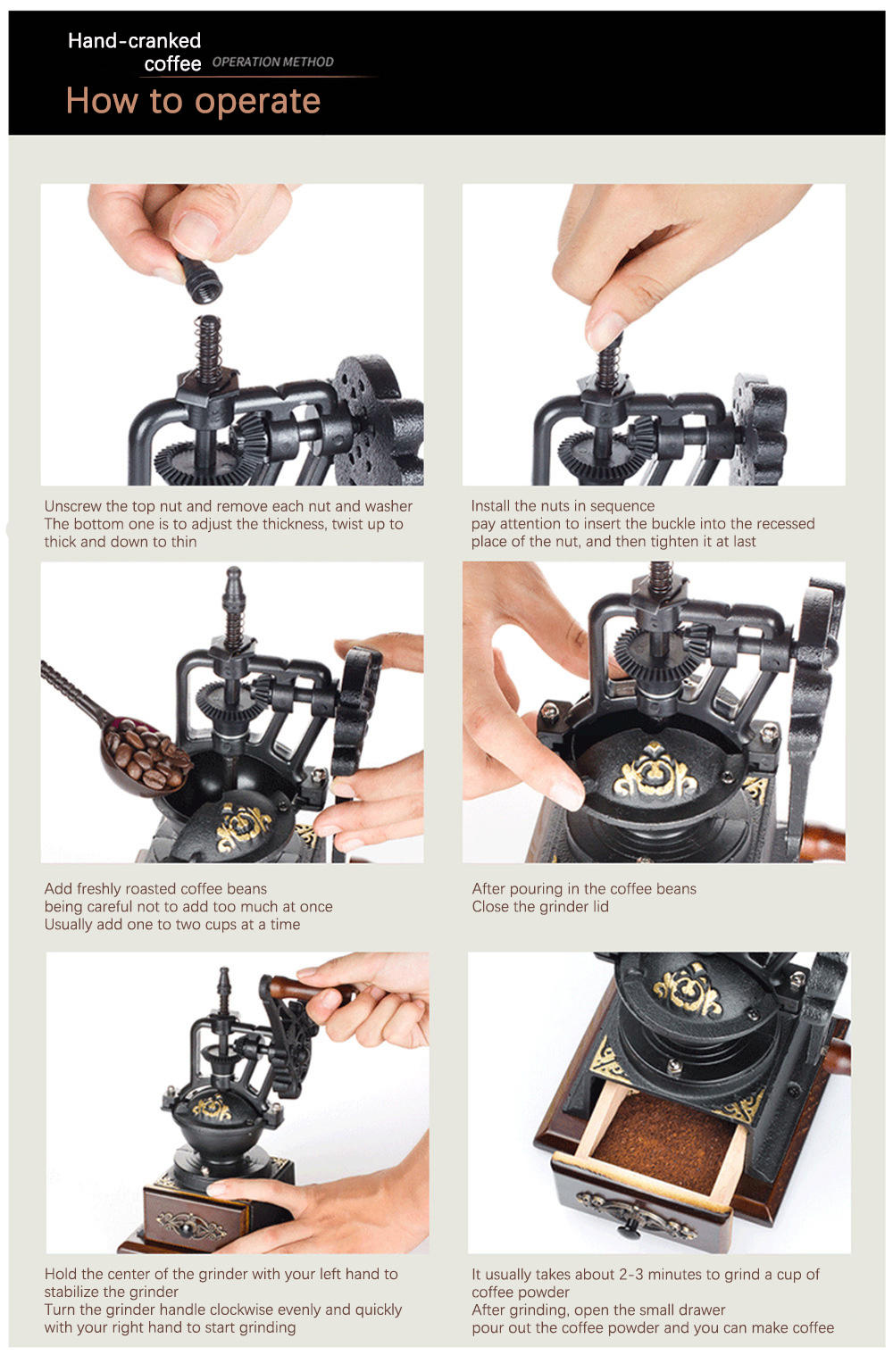 Hand-cranked coffee OPERATION METHOD

How to operate

Unscrew the top nut and remove each nut and washer
The bottom one is to adjust the thickness, twist up to thick and down to thin

Install the nuts in sequence
pay attention to insert the buckle into the recessed place of the nut, and then tighten it at last

Add freshly roasted coffee beans
being careful not to add too much at once
Usually add one to two cups at a time

After pouring in the coffee beans
Close the grinder lid

Hold the center of the grinder with your left hand to stabilize the grinder
Turn the grinder handle clockwise evenly and quickly with your right hand to start grinding

It usually takes about 2-3 minutes to grind a cup of coffee powder
After grinding, open the small drawer
pour out the coffee powder and you can make coffee