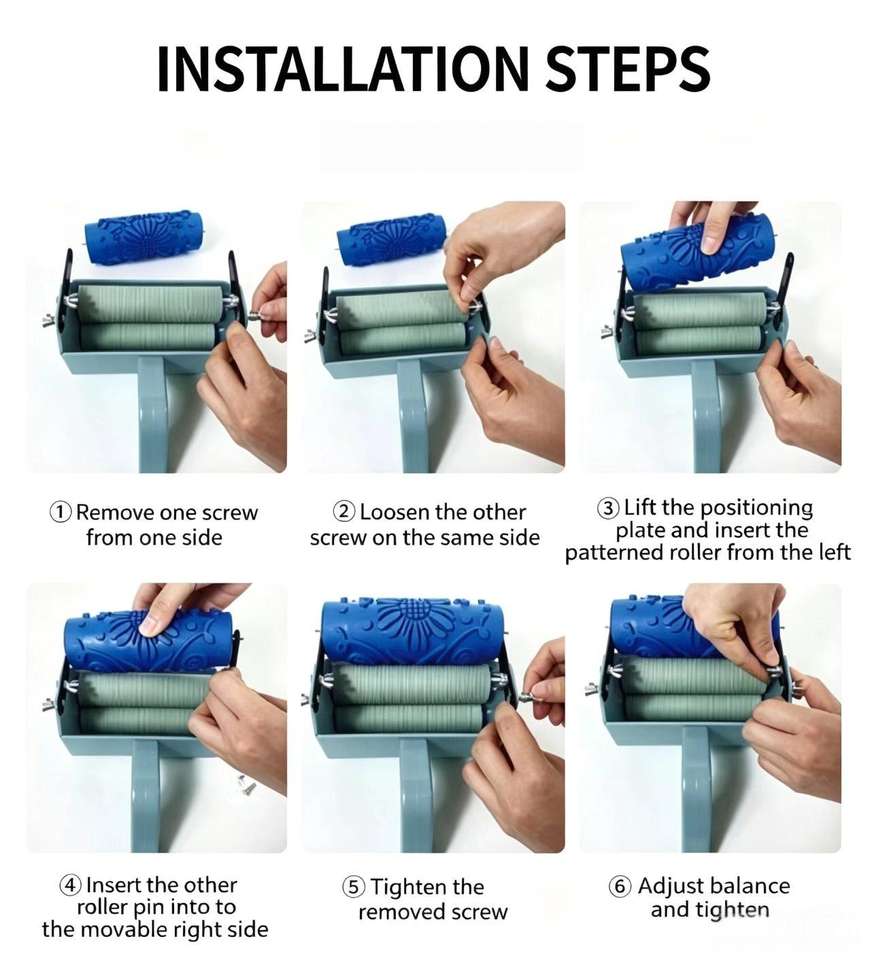 INSTALLATION STEPS

① Remove one screw from one side

② Loosen the other screw on the same side

③ Lift the positioning plate and insert the patterned roller from the left

④ Insert the other roller pin into to the movable right side

⑤ Tighten the removed screw

⑥ Adjust balance and tighten