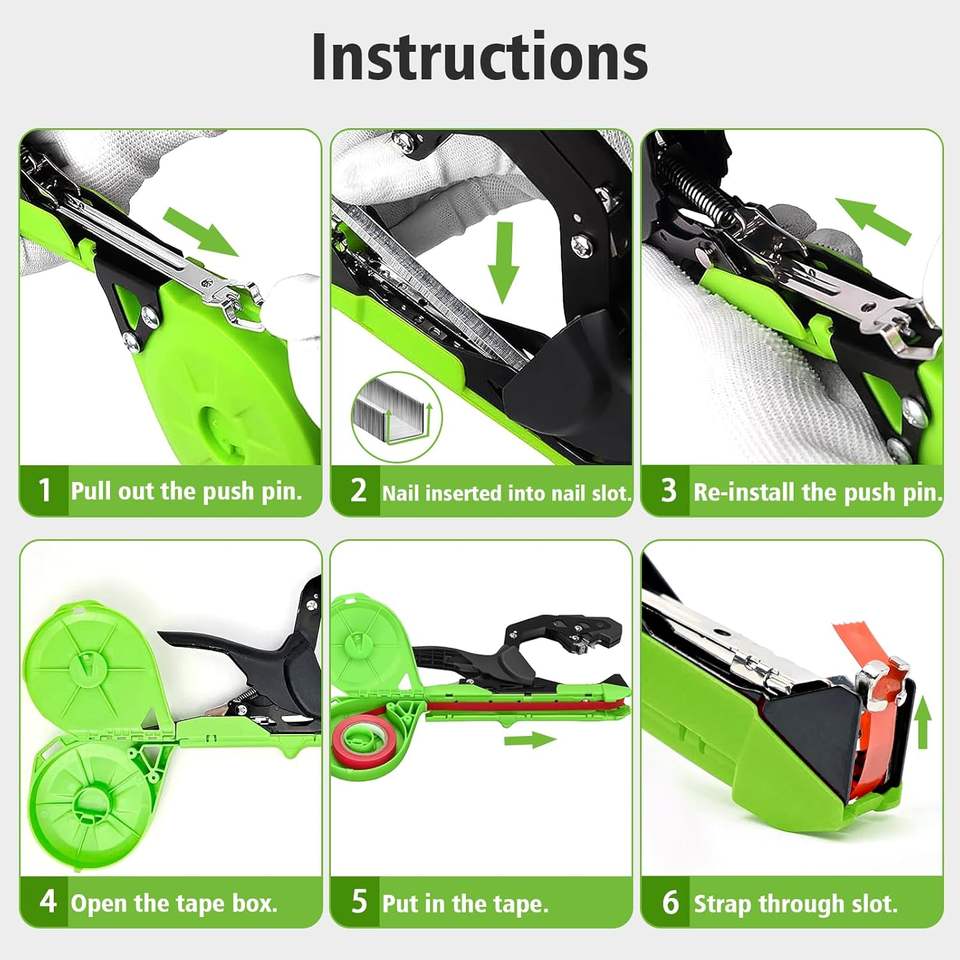 Instructions

1 Pull out the push pin.

2 Nail inserted into nail slot.

3 Re-install the push pin.

4 Open the tape box.

5 Put in the tape.

6 Strap through slot.