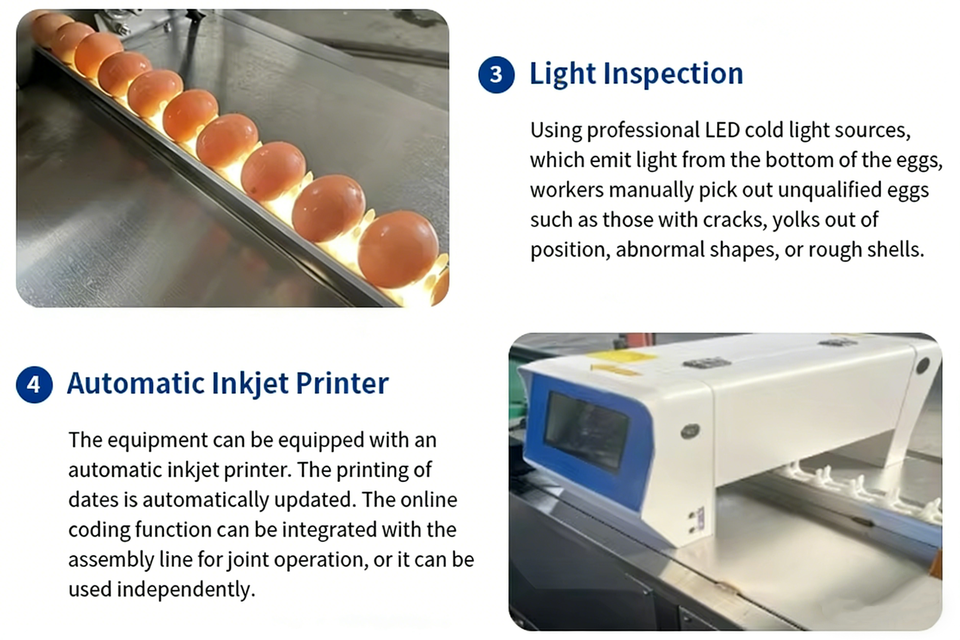 3 Light Inspection

Using professional LED cold light sources, which emit light from the bottom of the eggs, workers manually pick out unqualified eggs such as those with cracks, yolks out of position, abnormal shapes, or rough shells.

4 Automatic Inkjet Printer

The equipment can be equipped with an automatic inkjet printer. The printing of dates is automatically updated. The online coding function can be integrated with the assembly line for joint operation, or it can be used independently.