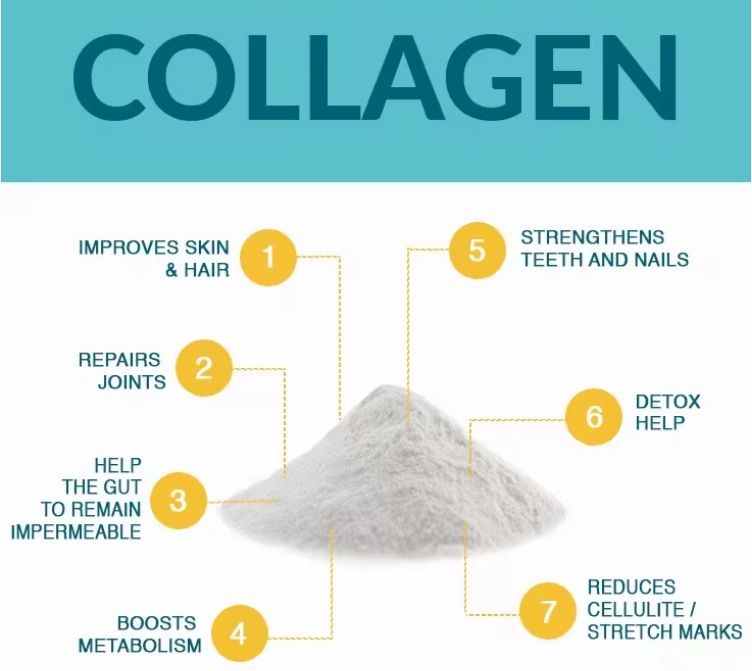 COLLAGEN

IMPROVES SKIN & HAIR 1

REPAIRS JOINTS 2

HELP THE GUT TO REMAIN IMPERMEABLE 3

BOOSTS METABOLISM 4

5 STRENGTHENS TEETH AND NAILS

6 DETOX HELP

7 REDUCES CELLULITE / STRETCH MARKS