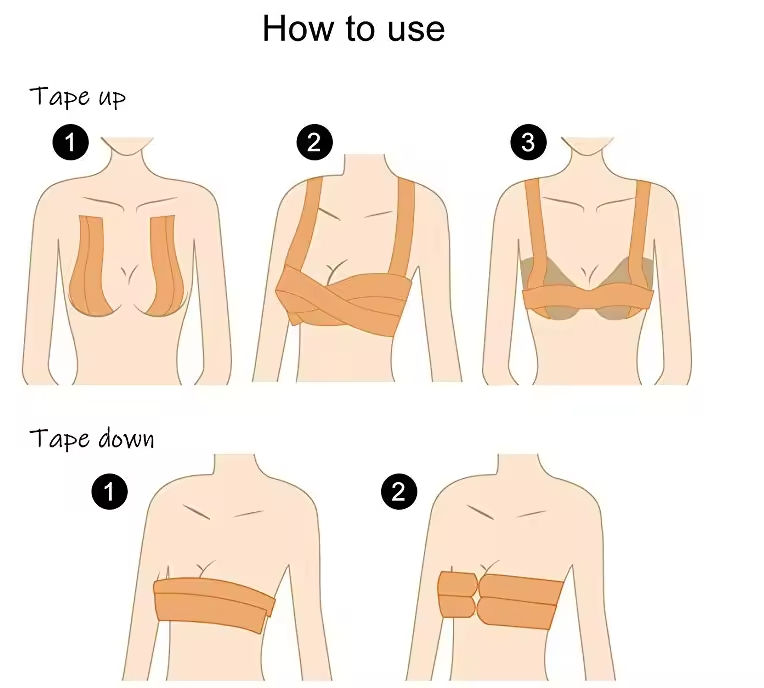 How to use

Tape up

1

2

3

Tape down

1

2