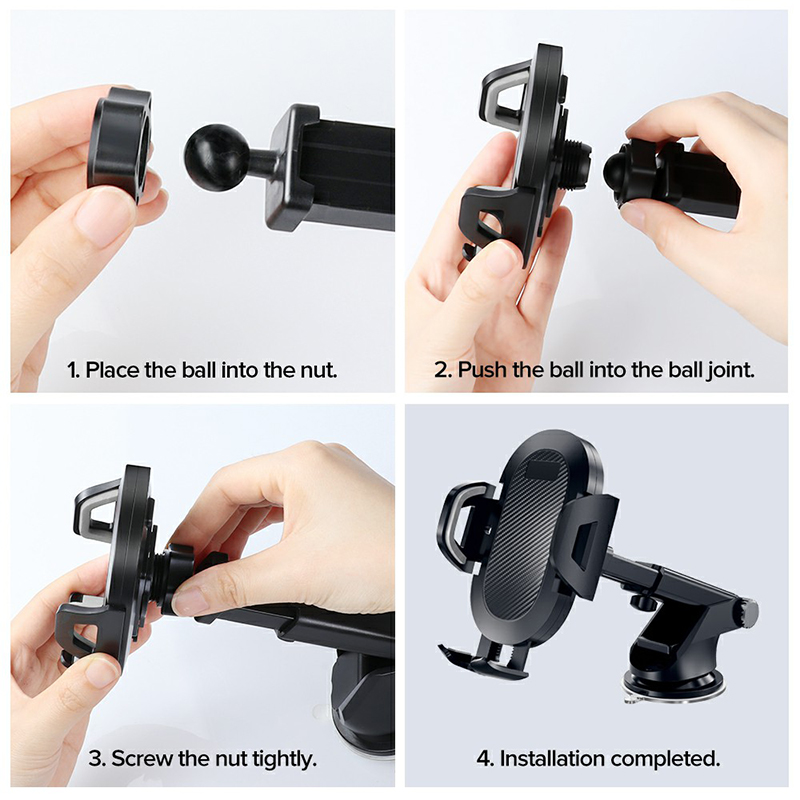 1. Place the ball into the nut.

2. Push the ball into the ball joint.

3. Screw the nut tightly.

4. Installation completed.