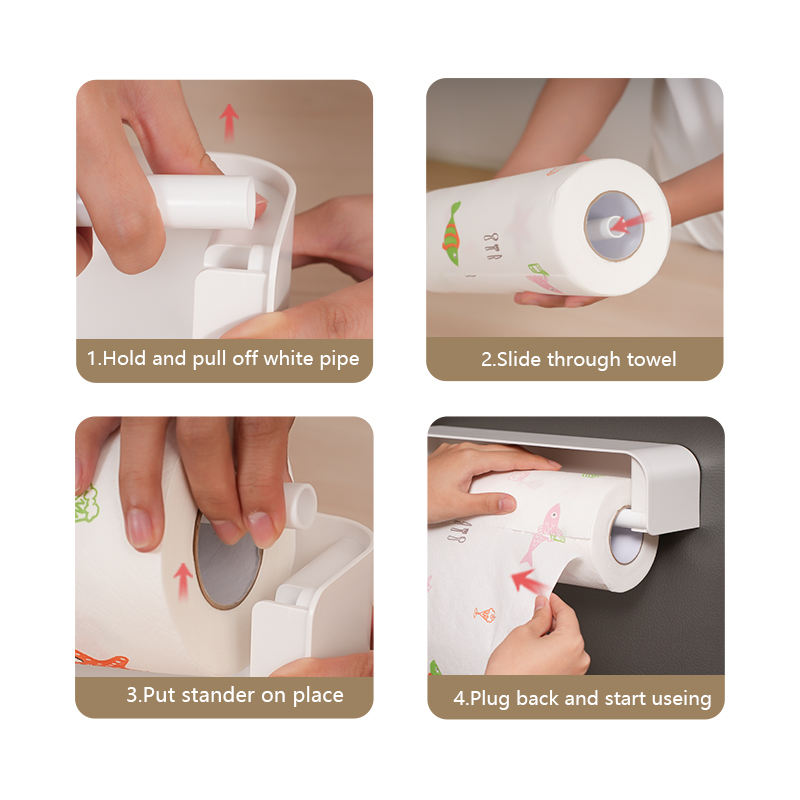 1.Hold and pull off white pipe

2.Slide through towel

3.Put stander on place

4.Plug back and start useing