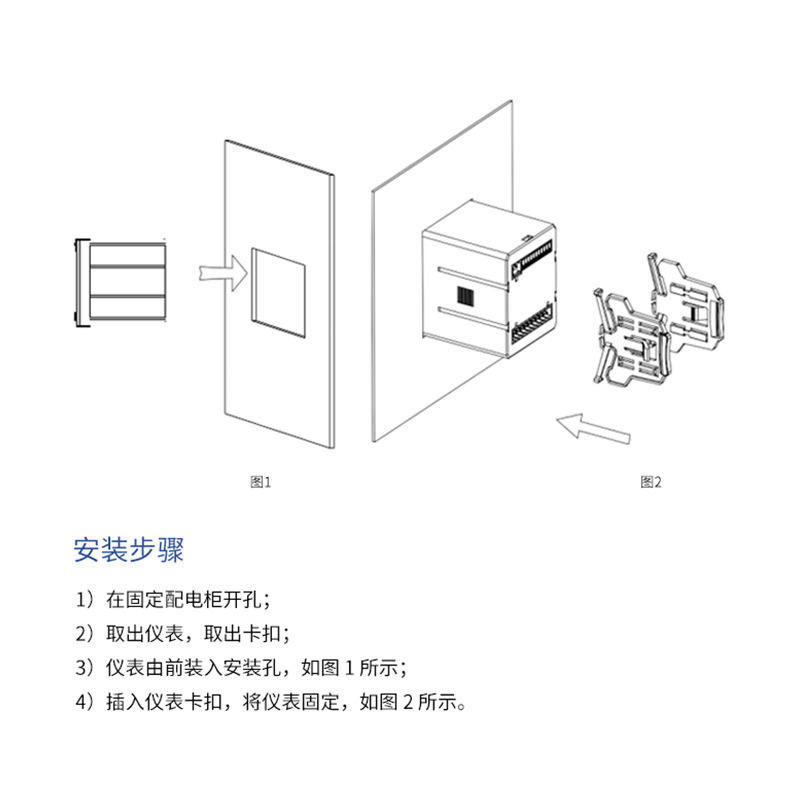 图1

图2

安装步骤

1）在固定配电柜开孔；

2）取出仪表，取出卡扣；

3）仪表由前装入安装孔，如图 1 所示；

4）插入仪表卡扣，将仪表固定，如图 2 所示。