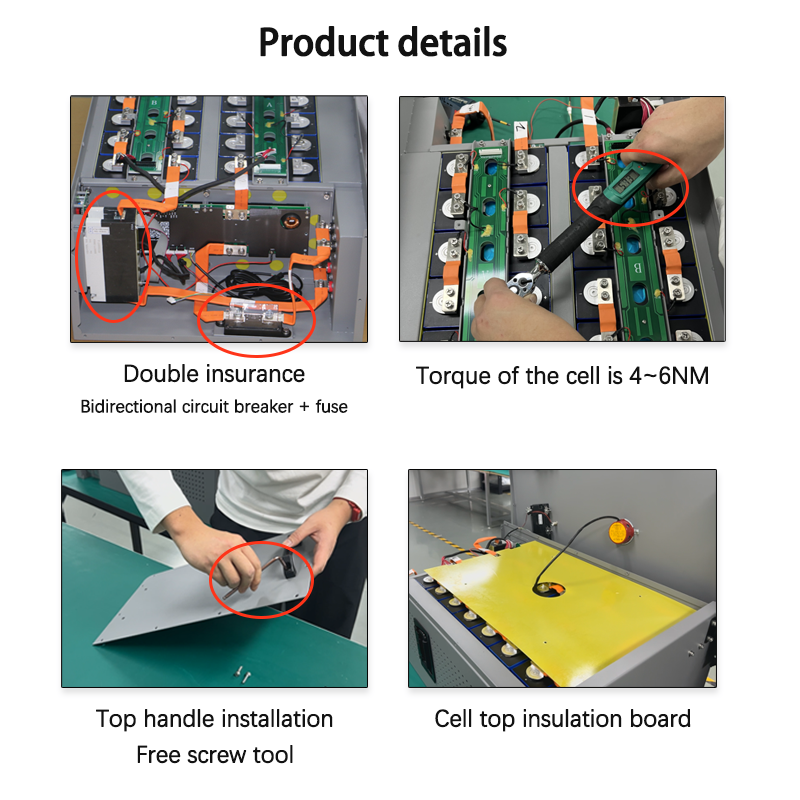 Product details

Double insurance
Bidirectional circuit breaker + fuse

Torque of the cell is 4~6NM

Top handle installation
Free screw tool

Cell top insulation board