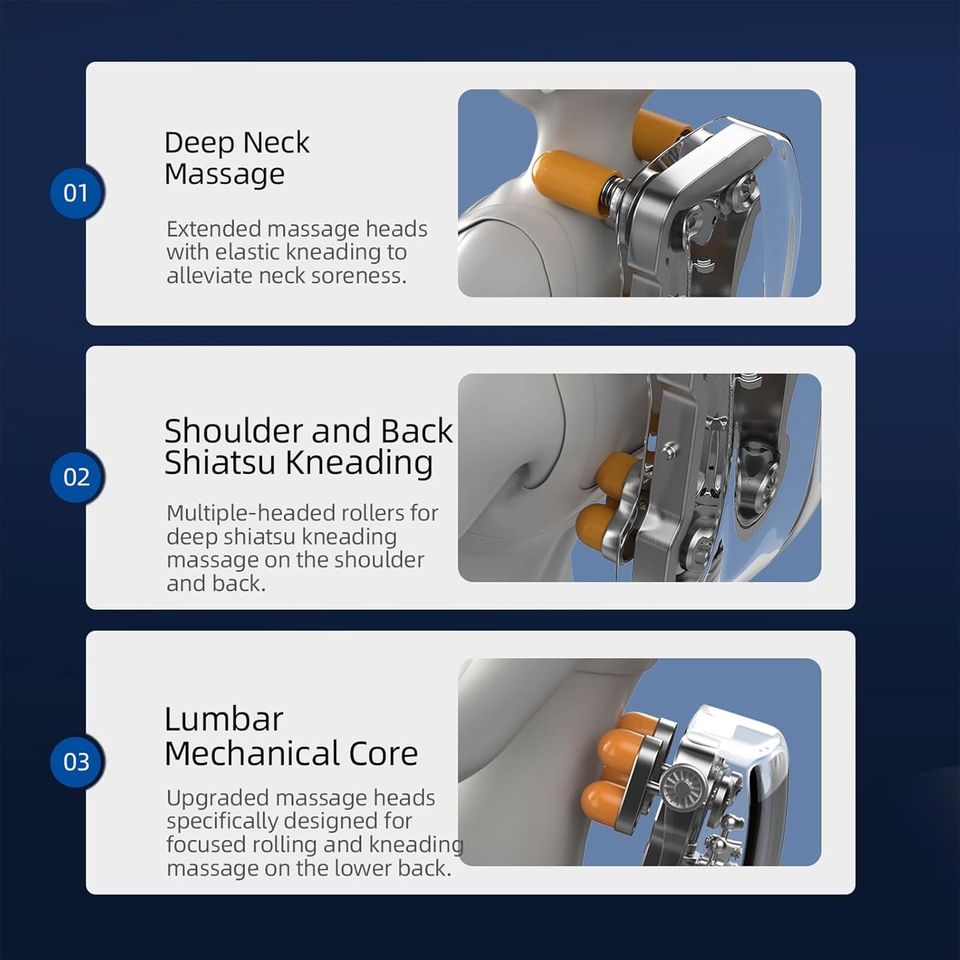 01

Deep Neck Massage

Extended massage heads with elastic kneading to alleviate neck soreness.

02

Shoulder and Back Shiatsu Kneading

Multiple-headed rollers for deep shiatsu kneading massage on the shoulder and back.

03

Lumbar Mechanical Core

Upgraded massage heads specifically designed for focused rolling and kneading massage on the lower back.