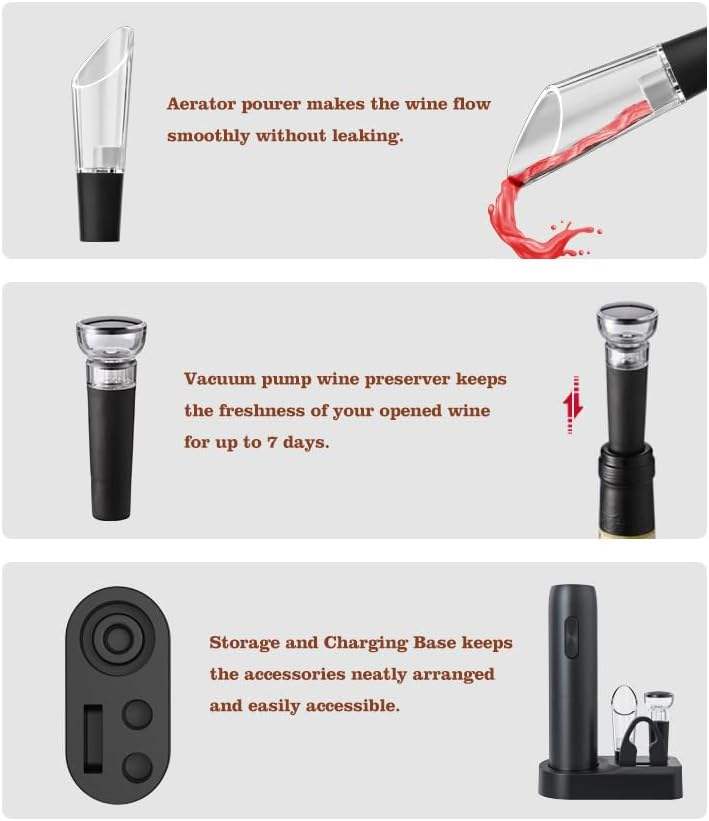 Aerator pourer makes the wine flow smoothly without leaking.

Vacuum pump wine preserver keeps the freshness of your opened wine for up to 7 days.

Storage and Charging Base keeps the accessories neatly arranged and easily accessible.