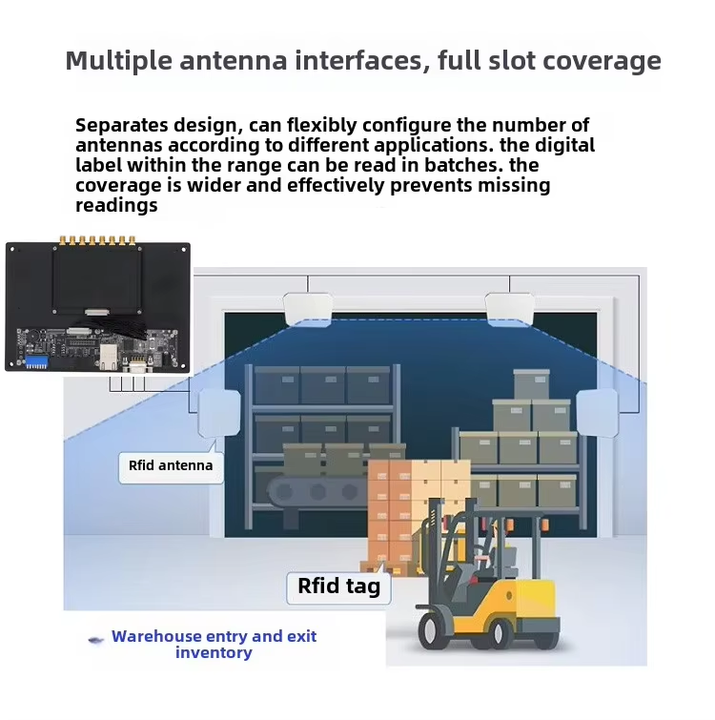 Multiple antenna interfaces, full slot coverage

Separates design, can flexibly configure the number of antennas according to different applications. the digital label within the range can be read in batches. the coverage is wider and effectively prevents missing readings

Rfid antenna

Rfid tag

Warehouse entry and exit inventory