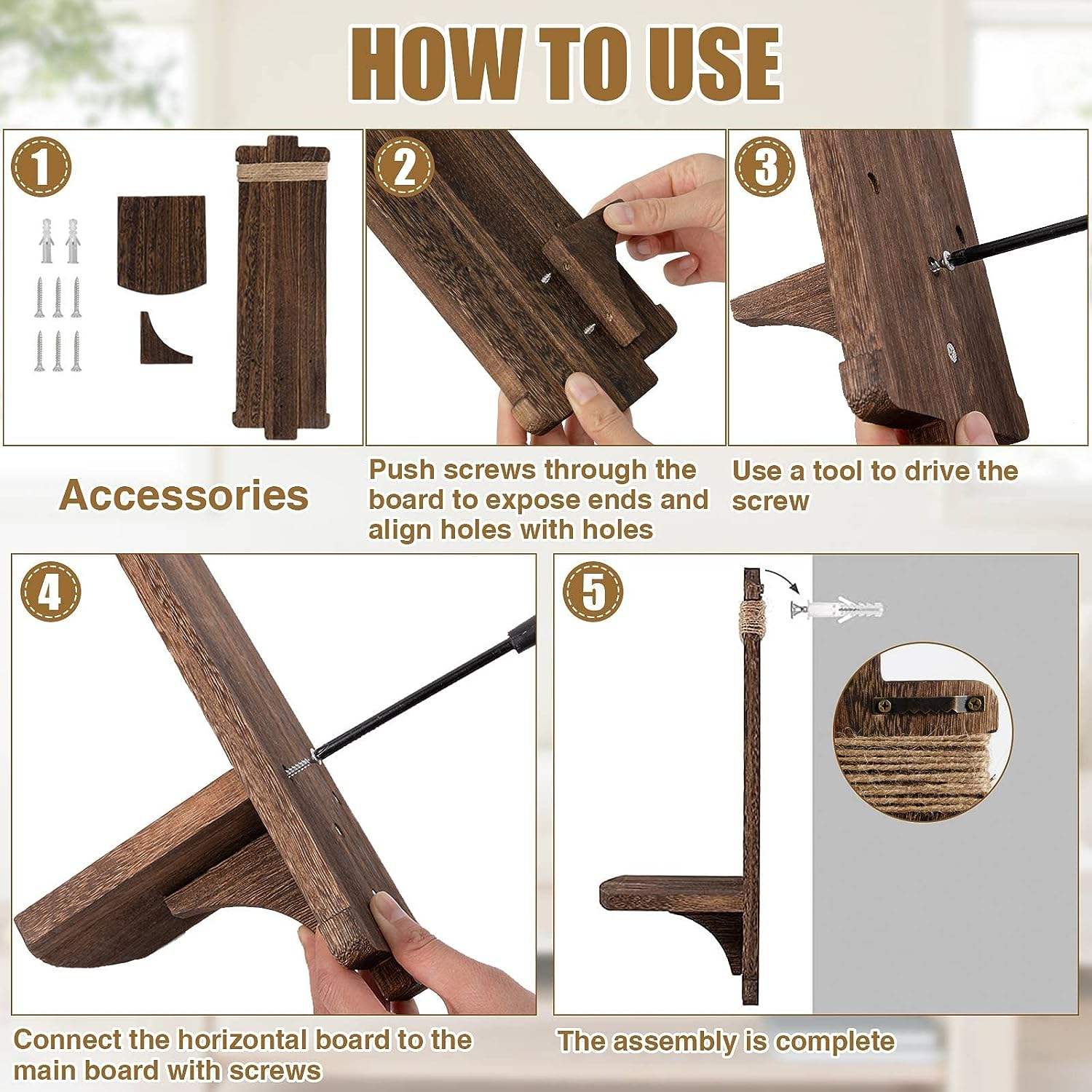 HOW TO USE

1

Accessories

2

Push screws through the board to expose ends and align holes with holes

3

Use a tool to drive the screw

4

Connect the horizontal board to the main board with screws

5

The assembly is complete