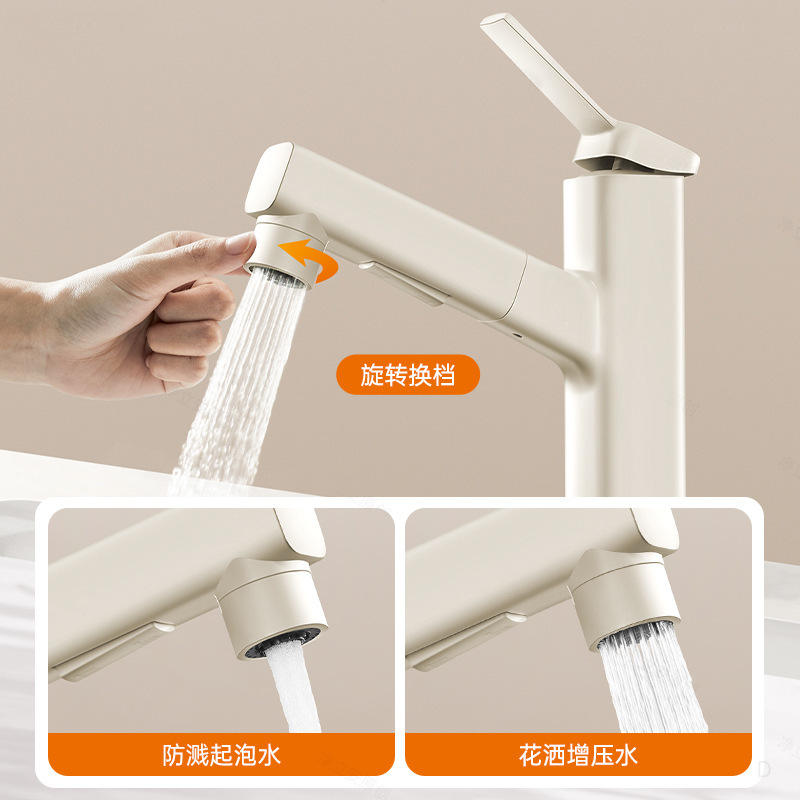 旋转换档

防溅起泡水

花洒增压水