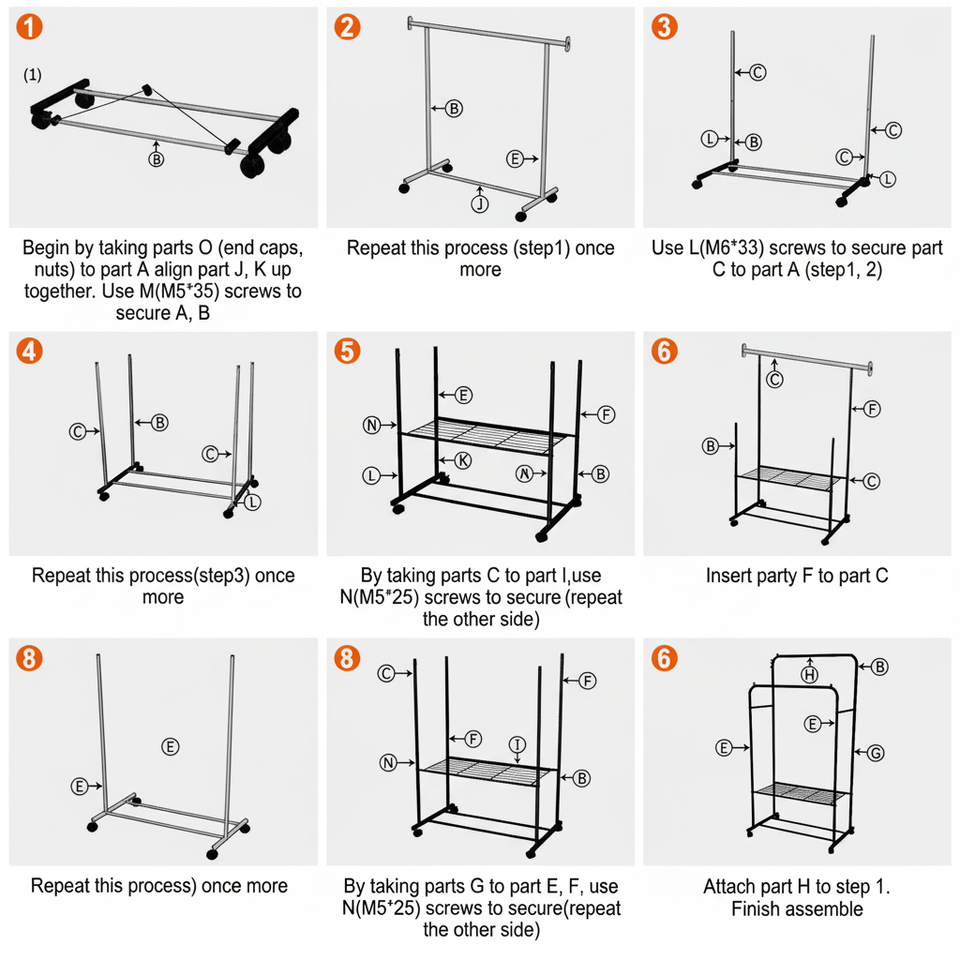 1

(1)

B

Begin by taking parts O (end caps, nuts) to part A align part J, K up together. Use M(M5*35) screws to secure A, B

2

B

E

J

Repeat this process (step1) once more

3

C

L

B

C

C

L

Use L(M6*33) screws to secure part C to part A (step1, 2)

4

C

B

C

L

Repeat this process(step3) once more

5

E

F

N

K

L

N

B

By taking parts C to part I,use N(M5*25) screws to secure (repeat the other side)

6

C

F

B

C

Insert party F to part C

8

E

E

Repeat this process) once more

8

C

F

F

I

N

B

By taking parts G to part E, F, use N(M5*25) screws to secure(repeat the other side)

6

H

B

E

E

G

Attach part H to step 1. Finish assemble