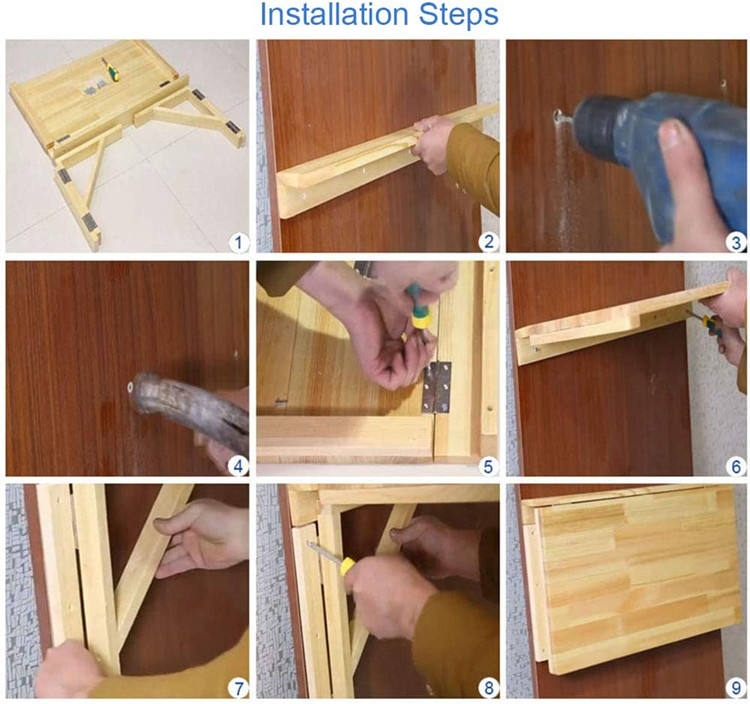 Installation Steps

1

2

3

4

5

6

7

8

9