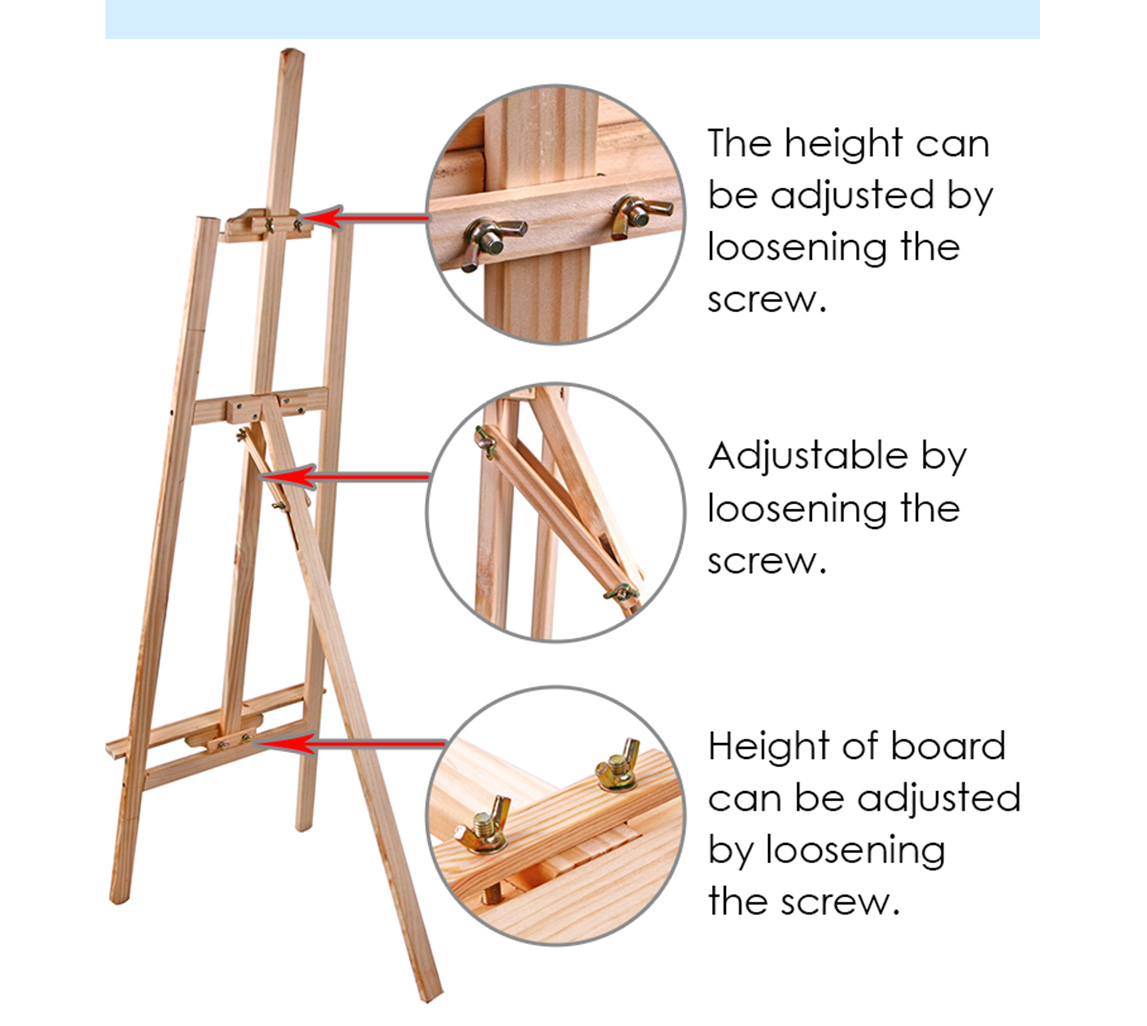 The height can be adjusted by loosening the screw.

Adjustable by loosening the screw.

Height of board can be adjusted by loosening the screw.