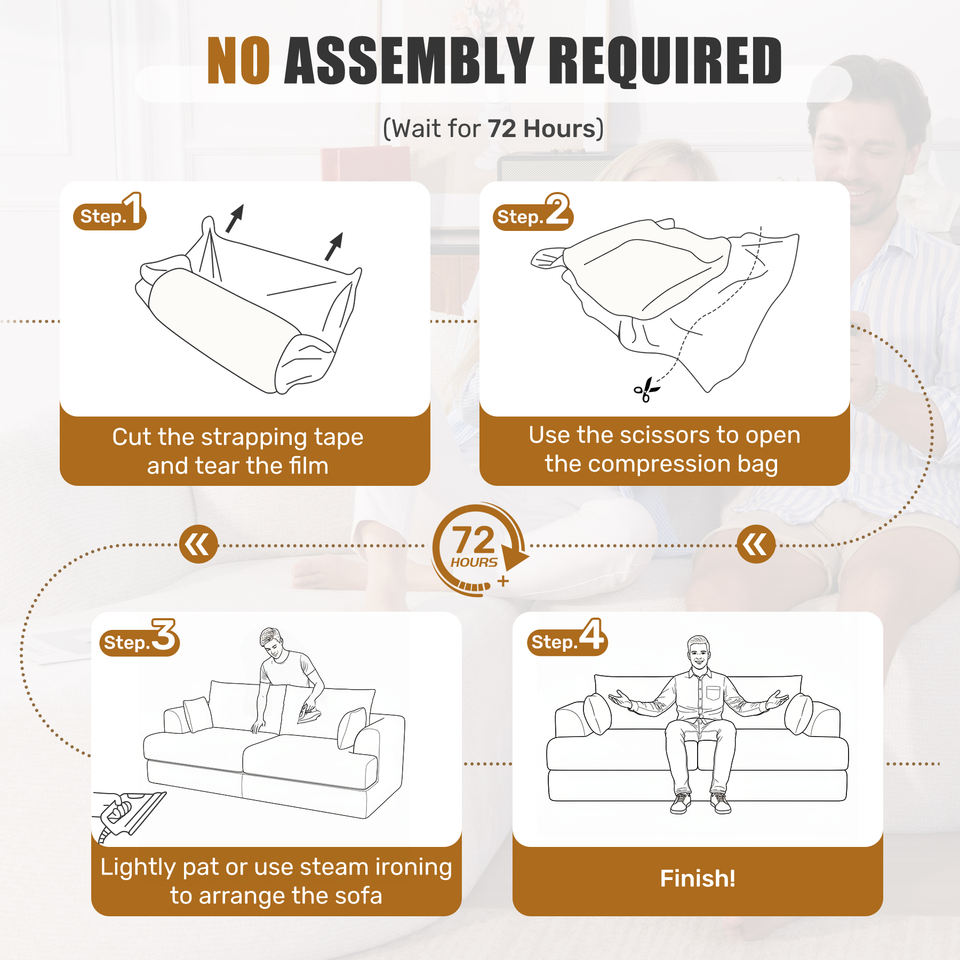 NO ASSEMBLY REQUIRED

(Wait for 72 Hours)

Step.1

Cut the strapping tape and tear the film

Step.2

Use the scissors to open the compression bag

72 HOURS +

Step.3

Lightly pat or use steam ironing to arrange the sofa

Step.4

Finish!