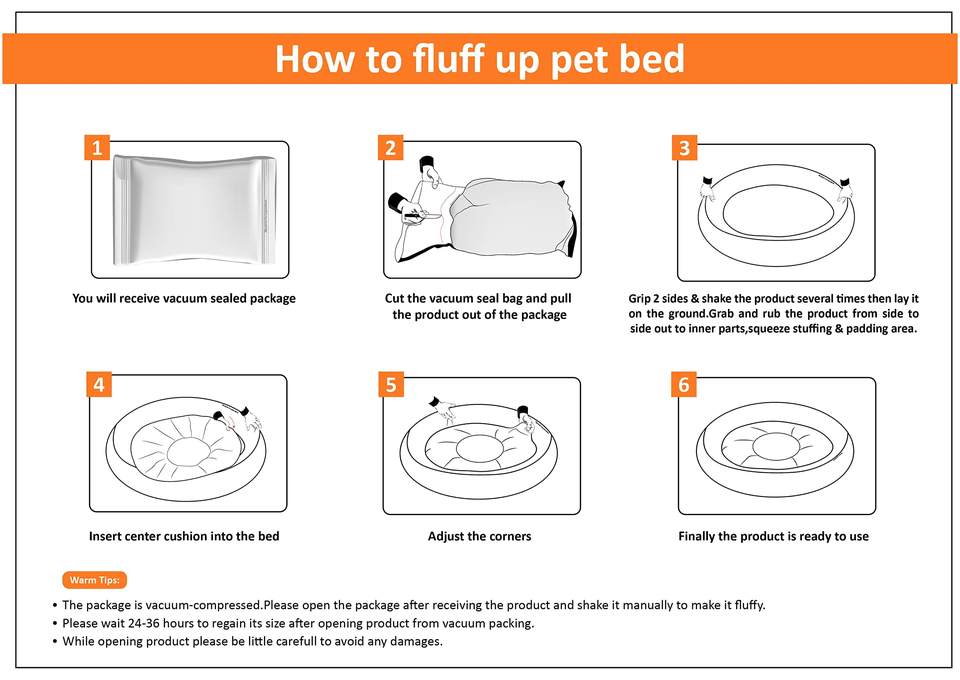 How to fluff up pet bed

1

You will receive vacuum sealed package

2

Cut the vacuum seal bag and pull the product out of the package

3

Grip 2 sides & shake the product several times then lay it on the ground.Grab and rub the product from side to side out to inner parts,squeeze stuffing & padding area.

4

Insert center cushion into the bed

5

Adjust the corners

6

Finally the product is ready to use

Warm Tips:

• The package is vacuum-compressed.Please open the package after receiving the product and shake it manually to make it fluffy.
• Please wait 24-36 hours to regain its size after opening product from vacuum packing.
• While opening product please be little carefull to avoid any damages.