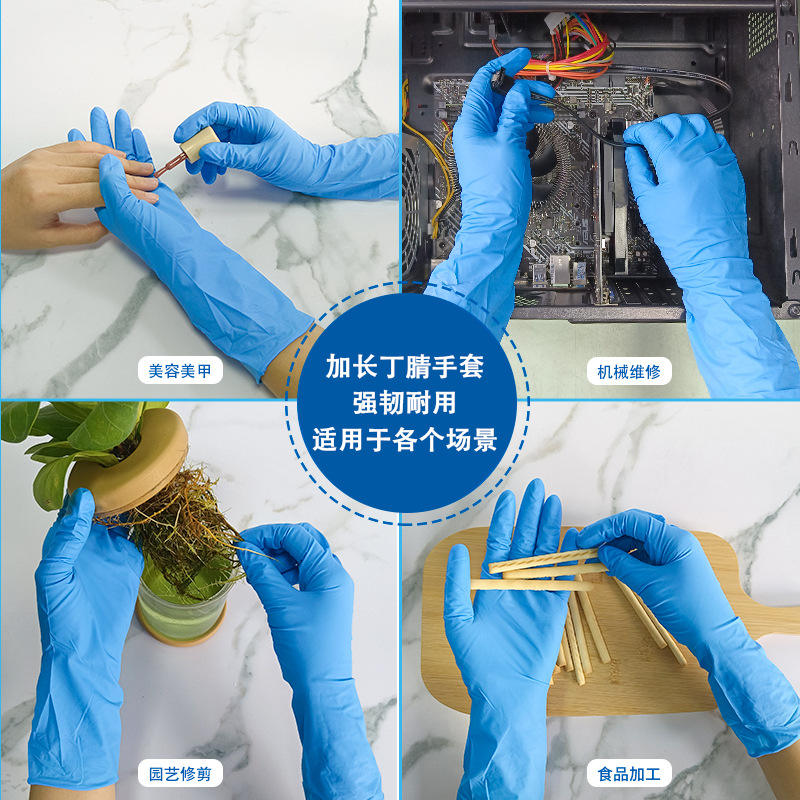 美容美甲

机械维修

加长丁腈手套
强韧耐用
适用于各个场景

园艺修剪

食品加工