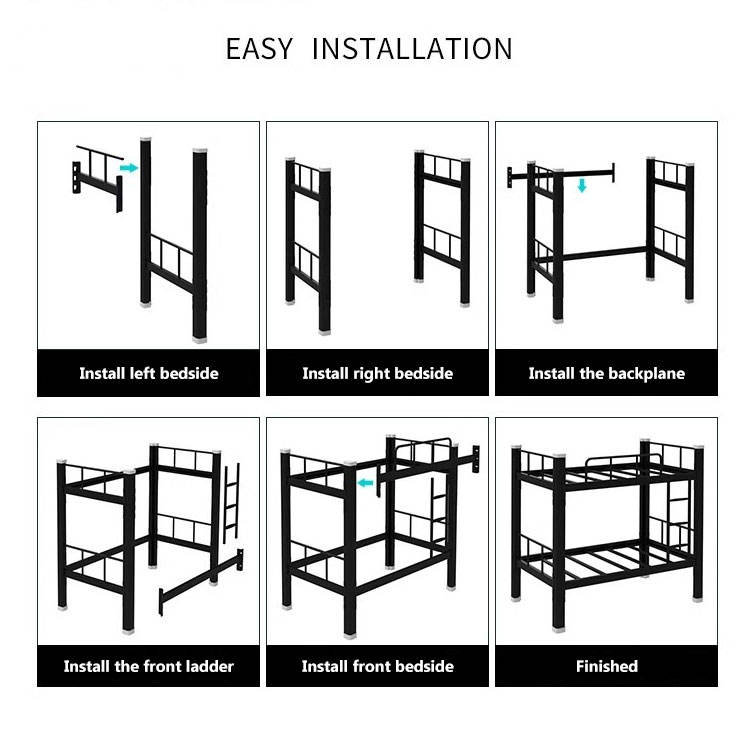 EASY INSTALLATION

Install left bedside

Install right bedside

Install the backplane

Install the front ladder

Install front bedside

Finished