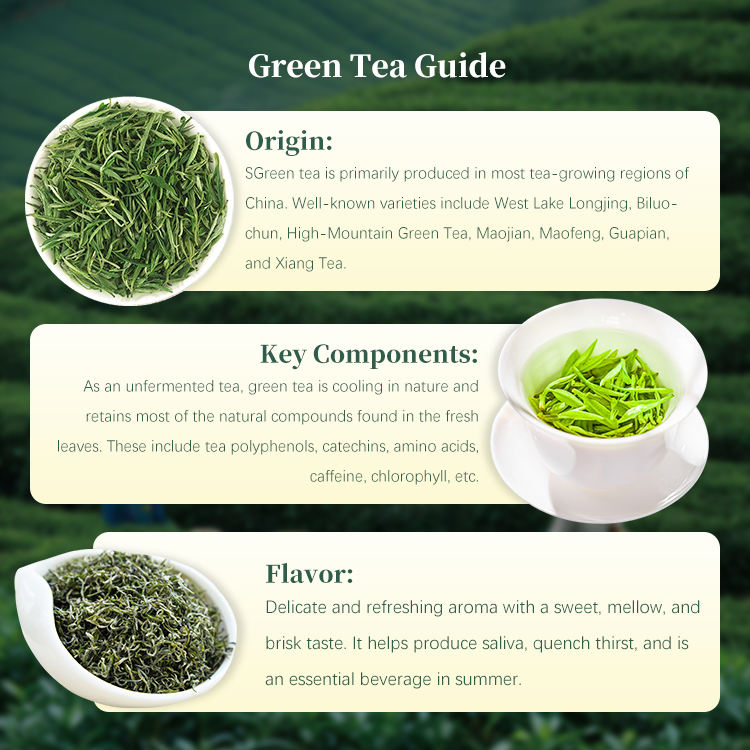 Green Tea Guide

Origin:
SGreen tea is primarily produced in most tea-growing regions of China. Well-known varieties include West Lake Longjing, Biluochun, High-Mountain Green Tea, Maojian, Maofeng, Guapian, and Xiang Tea.

Key Components:
As an unfermented tea, green tea is cooling in nature and retains most of the natural compounds found in the fresh leaves. These include tea polyphenols, catechins, amino acids, caffeine, chlorophyll, etc.

Flavor:
Delicate and refreshing aroma with a sweet, mellow, and brisk taste. It helps produce saliva, quench thirst, and is an essential beverage in summer.