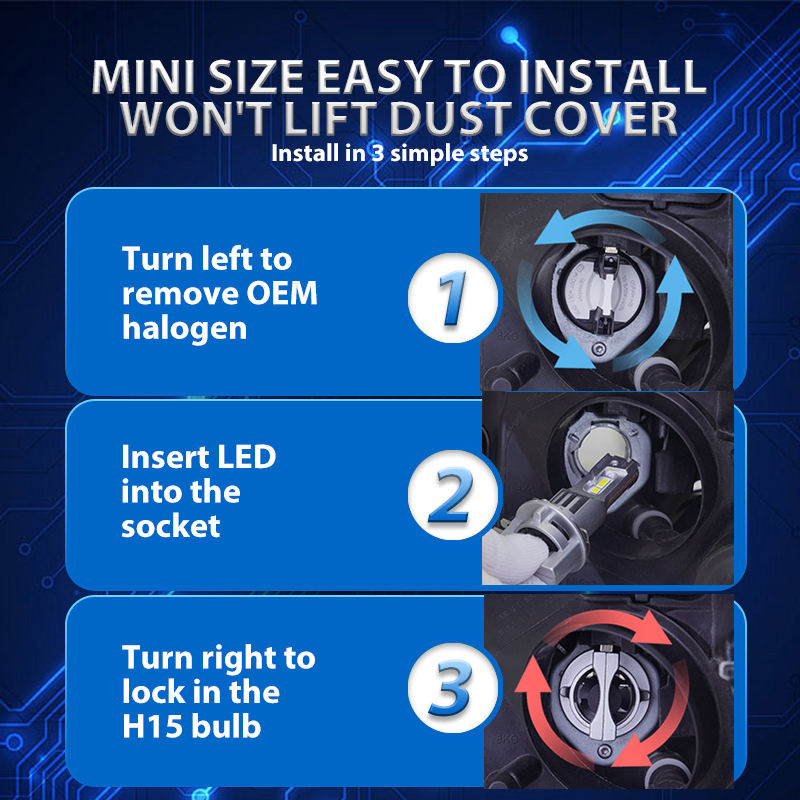 MINI SIZE EASY TO INSTALL
WON'T LIFT DUST COVER
Install in 3 simple steps

Turn left to remove OEM halogen

1

Insert LED into the socket

2

Turn right to lock in the H15 bulb

3