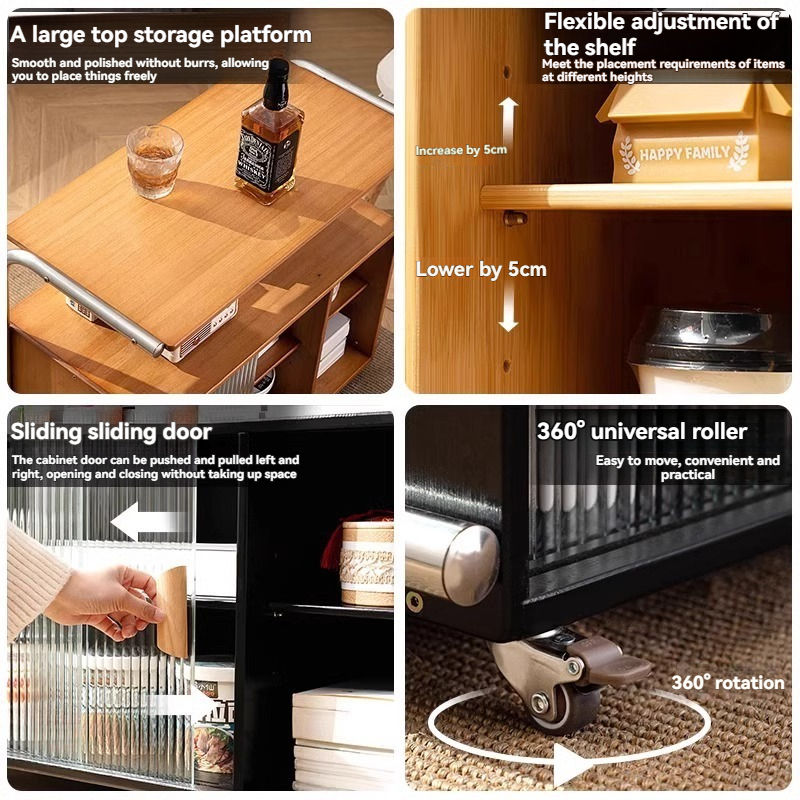 A large top storage platform

Smooth and polished without burrs, allowing you to place things freely

Flexible adjustment of the shelf

Meet the placement requirements of items at different heights

Increase by 5cm

HAPPY FAMILY

Lower by 5cm

Sliding sliding door

The cabinet door can be pushed and pulled left and right, opening and closing without taking up space

360° universal roller

Easy to move, convenient and practical

360° rotation