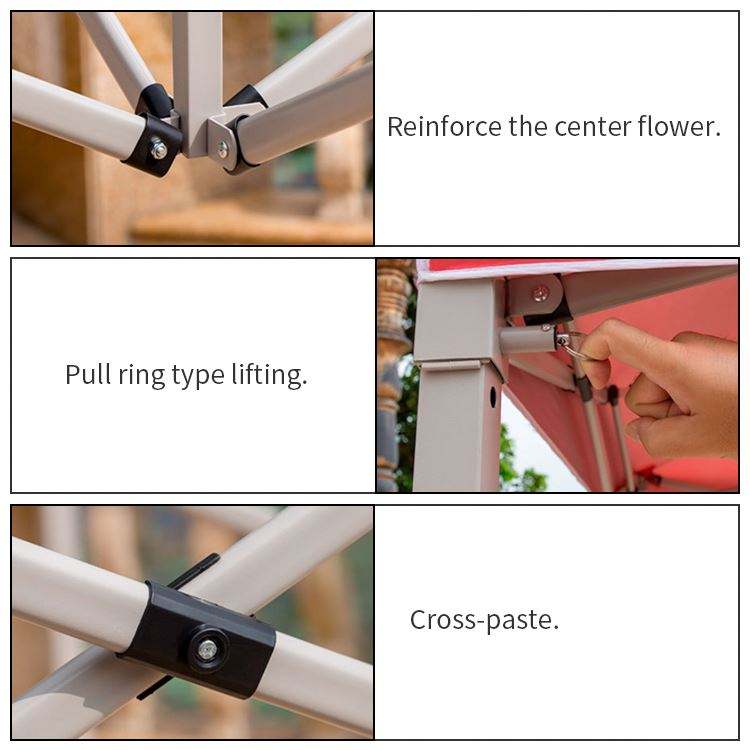 Reinforce the center flower.

Pull ring type lifting.

Cross-paste.