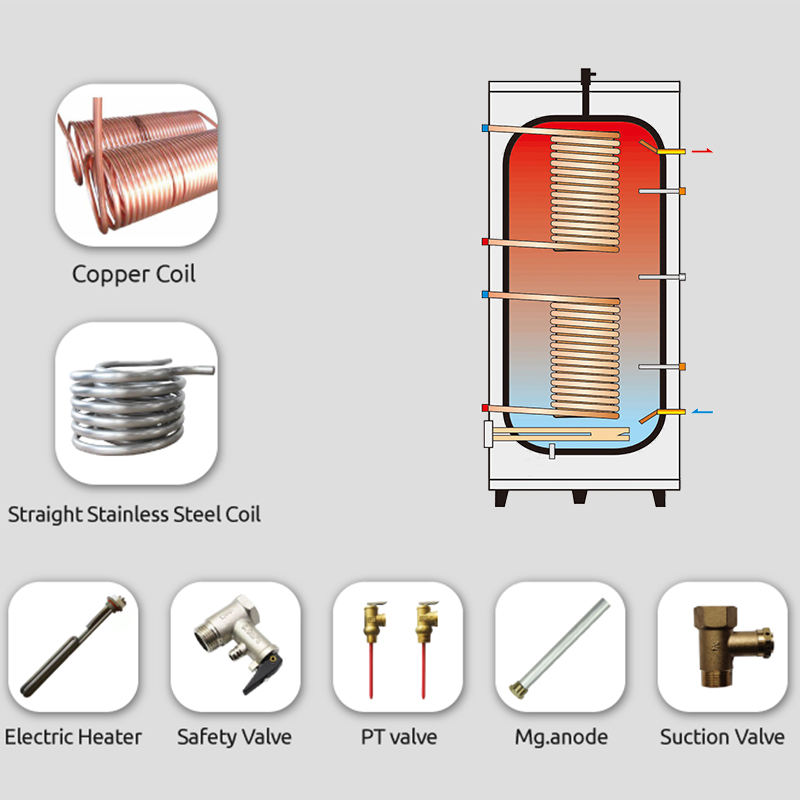 Copper Coil

Straight Stainless Steel Coil

Electric Heater

Safety Valve

PT valve

Mg.anode

Suction Valve