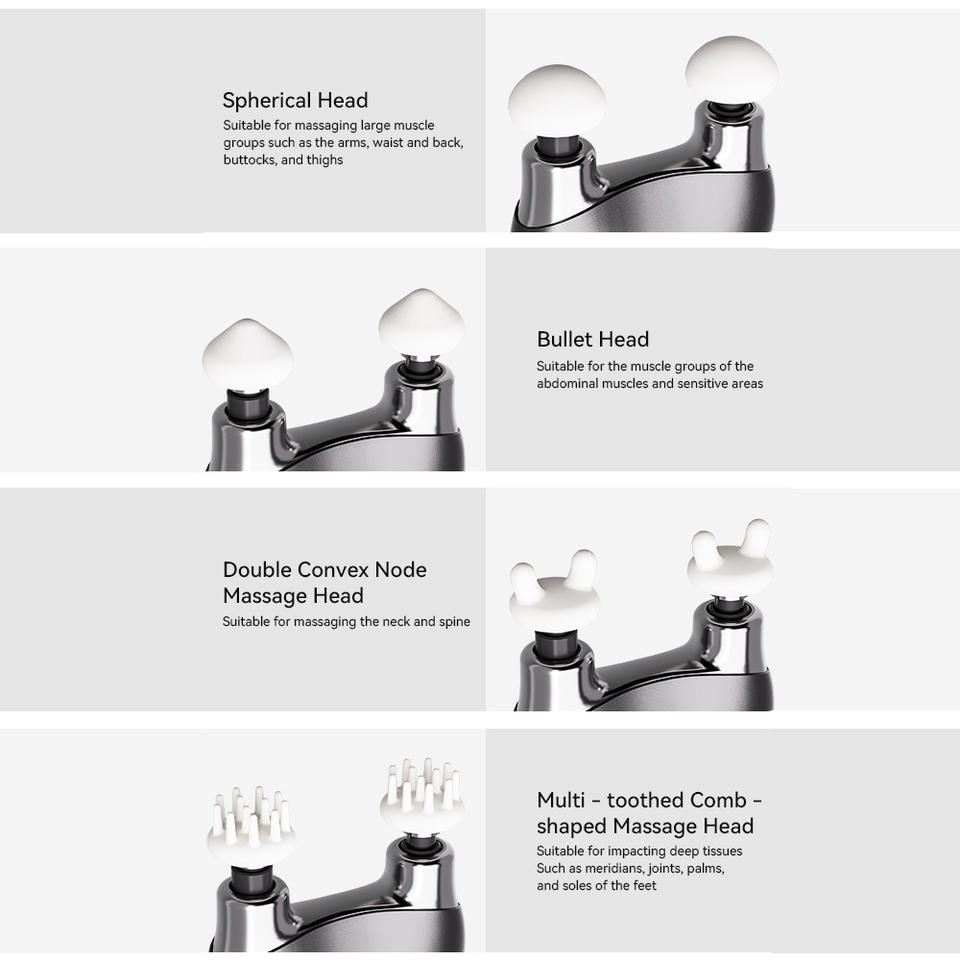 Spherical Head
Suitable for massaging large muscle groups such as the arms, waist and back, buttocks, and thighs

Bullet Head
Suitable for the muscle groups of the abdominal muscles and sensitive areas

Double Convex Node Massage Head
Suitable for massaging the neck and spine

Multi - toothed Comb - shaped Massage Head
Suitable for impacting deep tissues Such as meridians, joints, palms, and soles of the feet