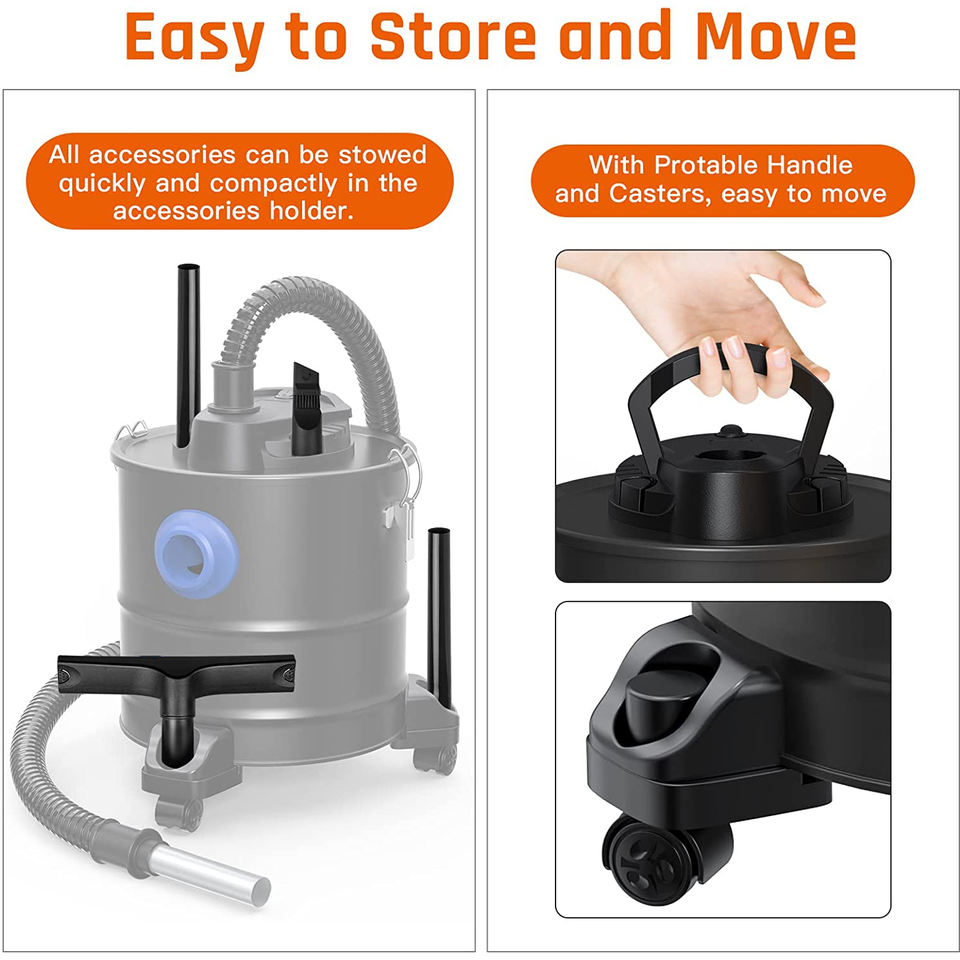 Easy to Store and Move

All accessories can be stowed quickly and compactly in the accessories holder.

With Protable Handle and Casters, easy to move