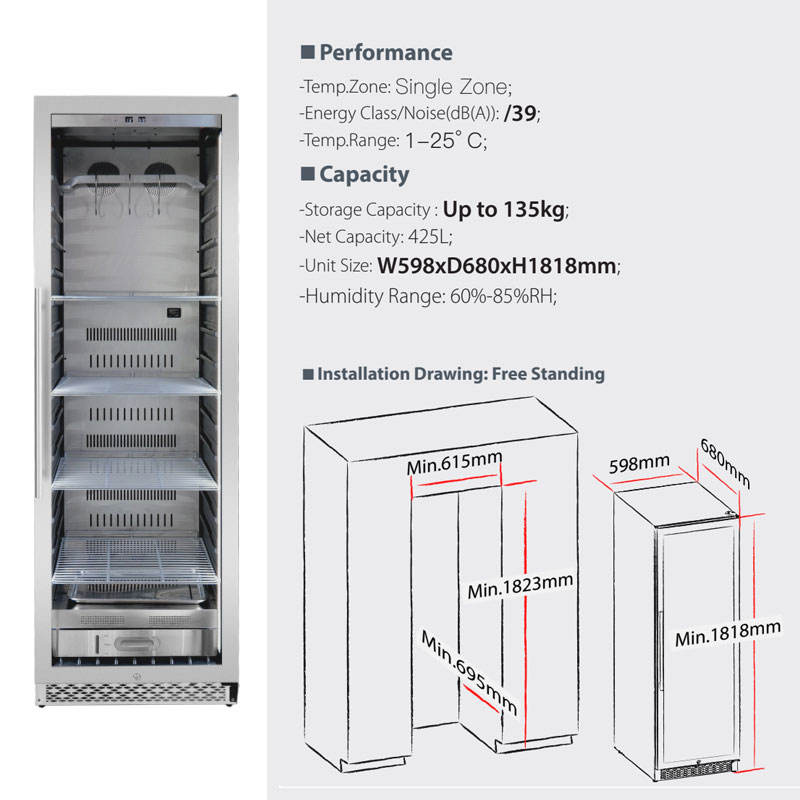 ■ Performance

-Temp.Zone: Single Zone;
-Energy Class/Noise(dB(A)): /39;
-Temp.Range: 1–25° C;

■ Capacity

-Storage Capacity : Up to 135kg;
-Net Capacity: 425L;
-Unit Size: W598xD680xH1818mm;
-Humidity Range: 60%-85%RH;

■ Installation Drawing: Free Standing

Min.615mm
Min.1823mm
Min.695mm
598mm
680mm
Min.1818mm