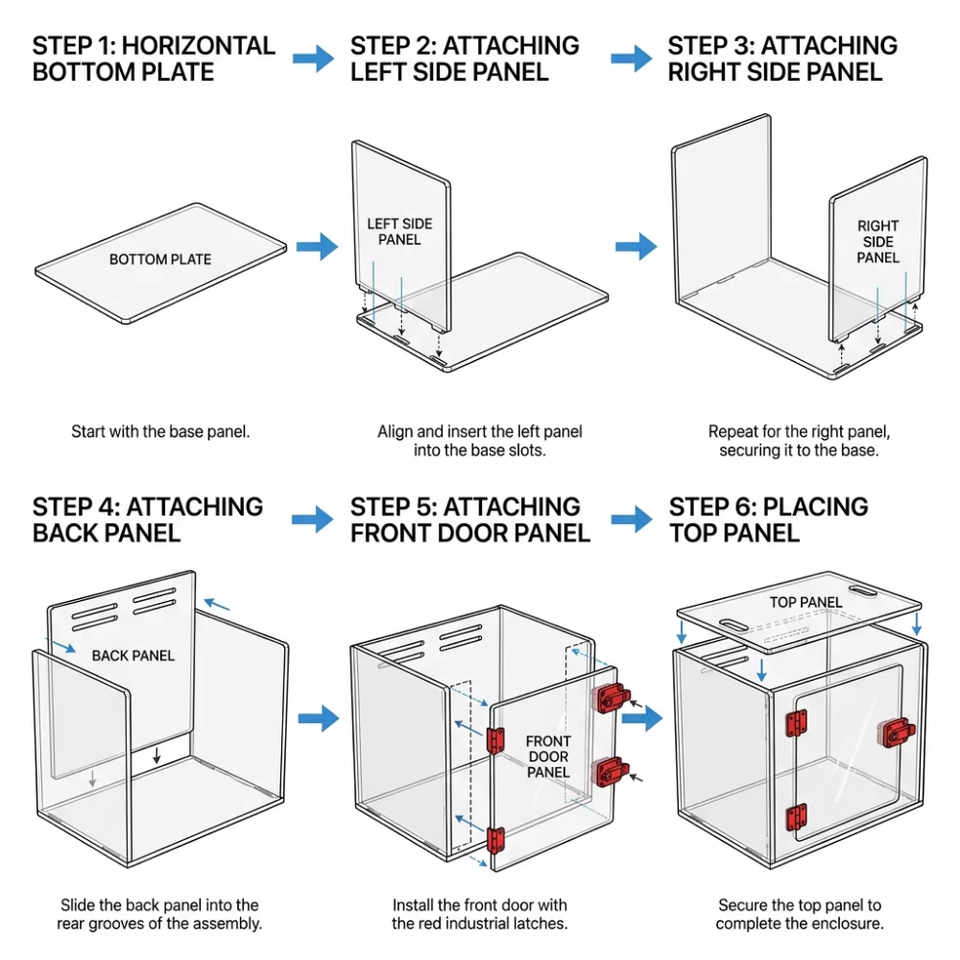 STEP 1: HORIZONTAL BOTTOM PLATE

BOTTOM PLATE

Start with the base panel.

STEP 2: ATTACHING LEFT SIDE PANEL

LEFT SIDE PANEL

Align and insert the left panel into the base slots.

STEP 3: ATTACHING RIGHT SIDE PANEL

RIGHT SIDE PANEL

Repeat for the right panel, securing it to the base.

STEP 4: ATTACHING BACK PANEL

BACK PANEL

Slide the back panel into the rear grooves of the assembly.

STEP 5: ATTACHING FRONT DOOR PANEL

FRONT DOOR PANEL

Install the front door with the red industrial latches.

STEP 6: PLACING TOP PANEL

TOP PANEL

Secure the top panel to complete the enclosure.