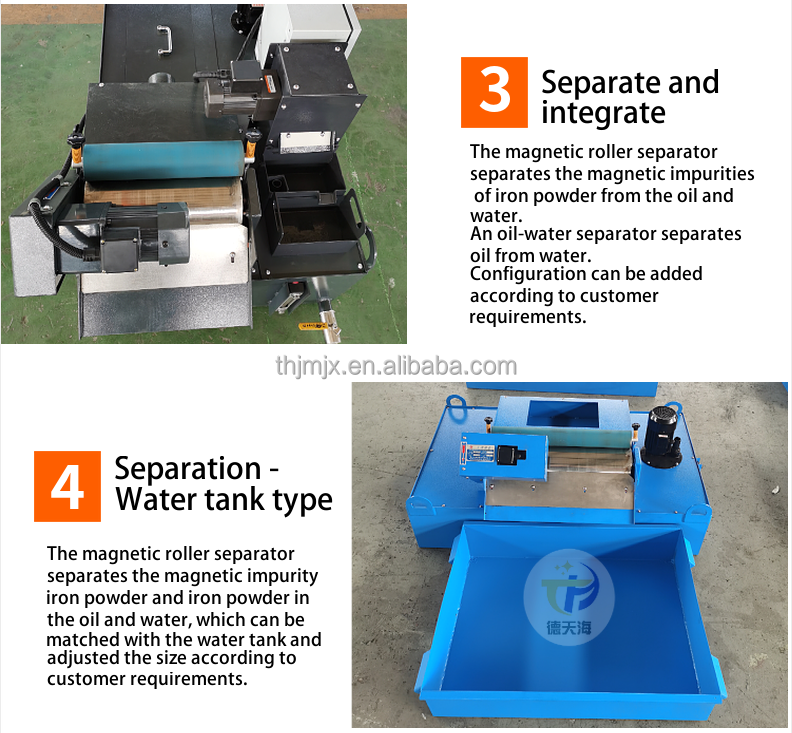 3 Separate and integrate

The magnetic roller separator separates the magnetic impurities of iron powder from the oil and water.
An oil-water separator separates oil from water.
Configuration can be added according to customer requirements.

thjmjx.en.alibaba.com

4 Separation - Water tank type

The magnetic roller separator separates the magnetic impurity iron powder and iron powder in the oil and water, which can be matched with the water tank and adjusted the size according to customer requirements.

德天海