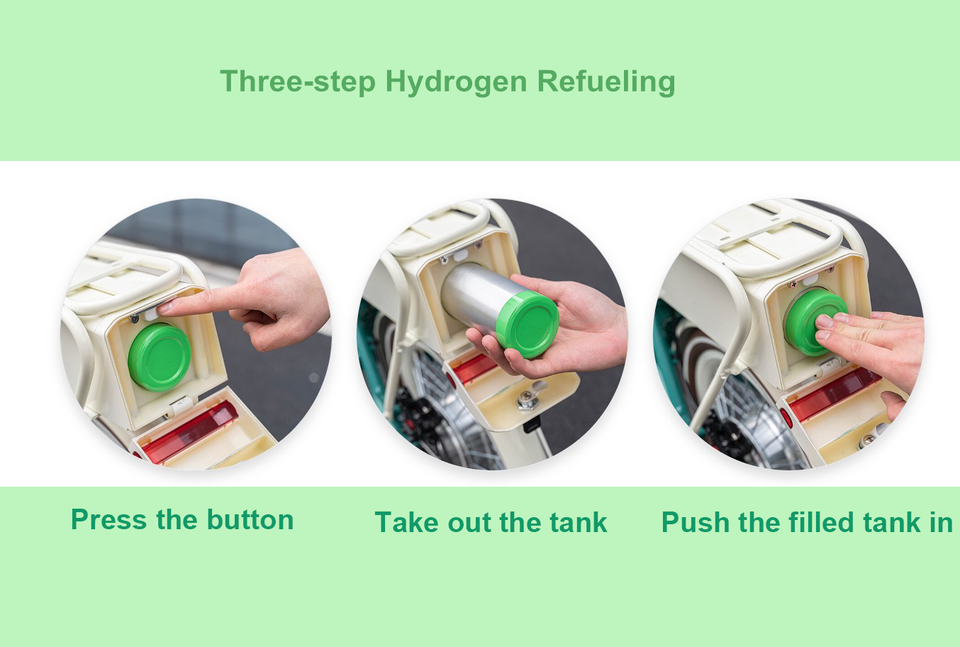 Three-step Hydrogen Refueling

Press the button

Take out the tank

Push the filled tank in