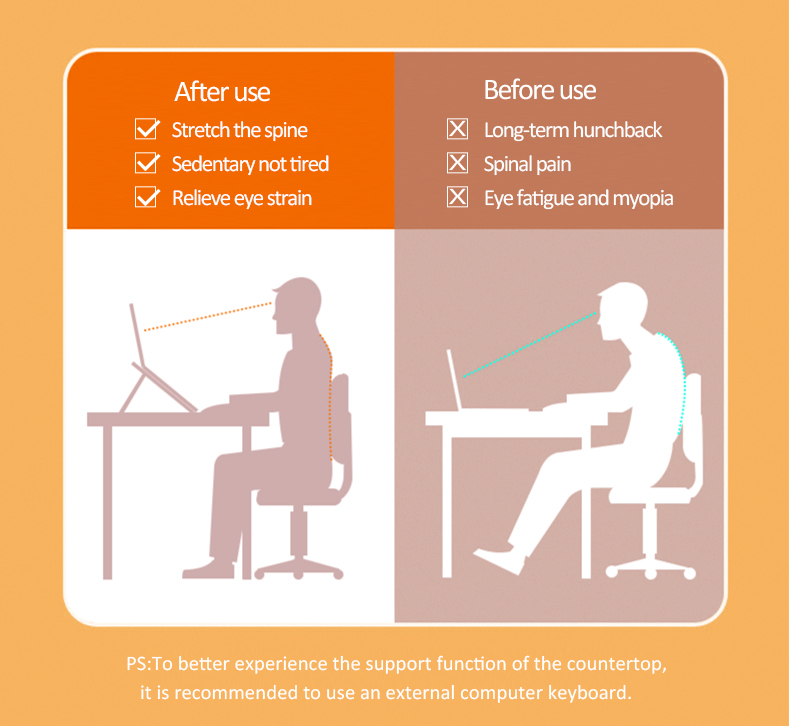 After use
Stretch the spine
Sedentary not tired
Relieve eye strain

Before use
Long-term hunchback
Spinal pain
Eye fatigue and myopia

PS:To better experience the support function of the countertop, it is recommended to use an external computer keyboard.