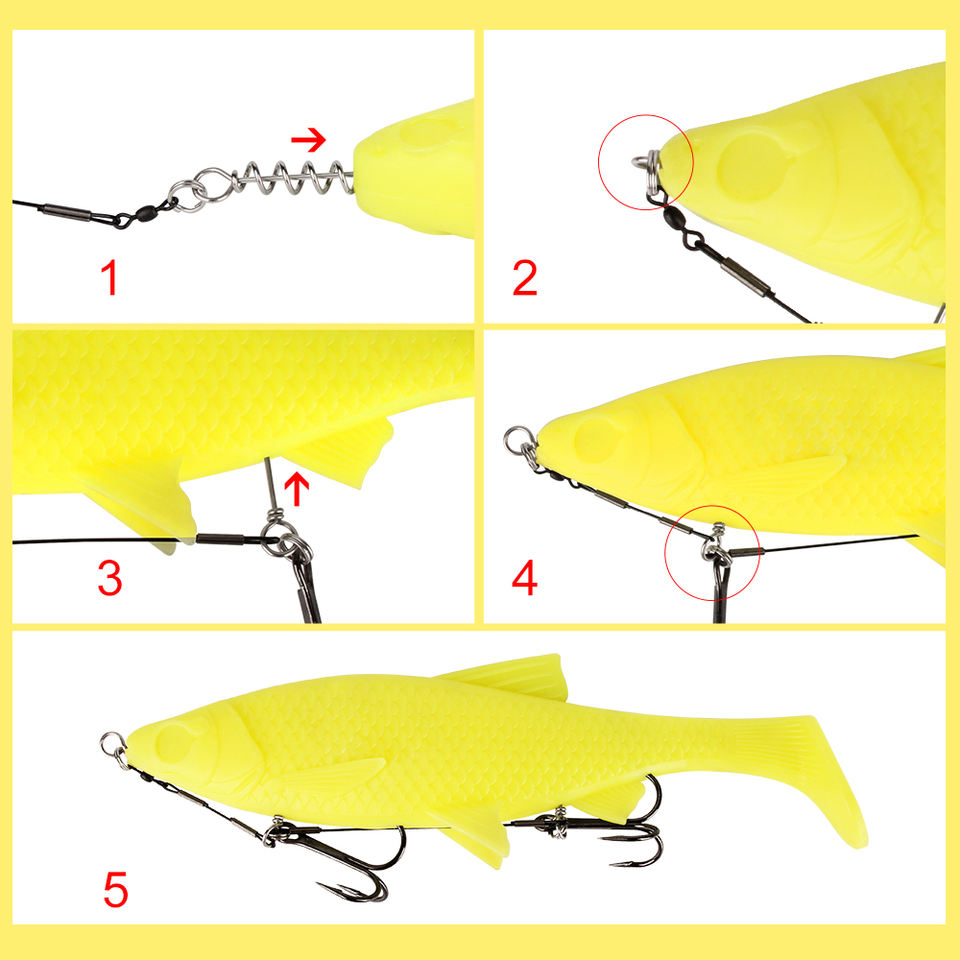 1

2

3

4

5