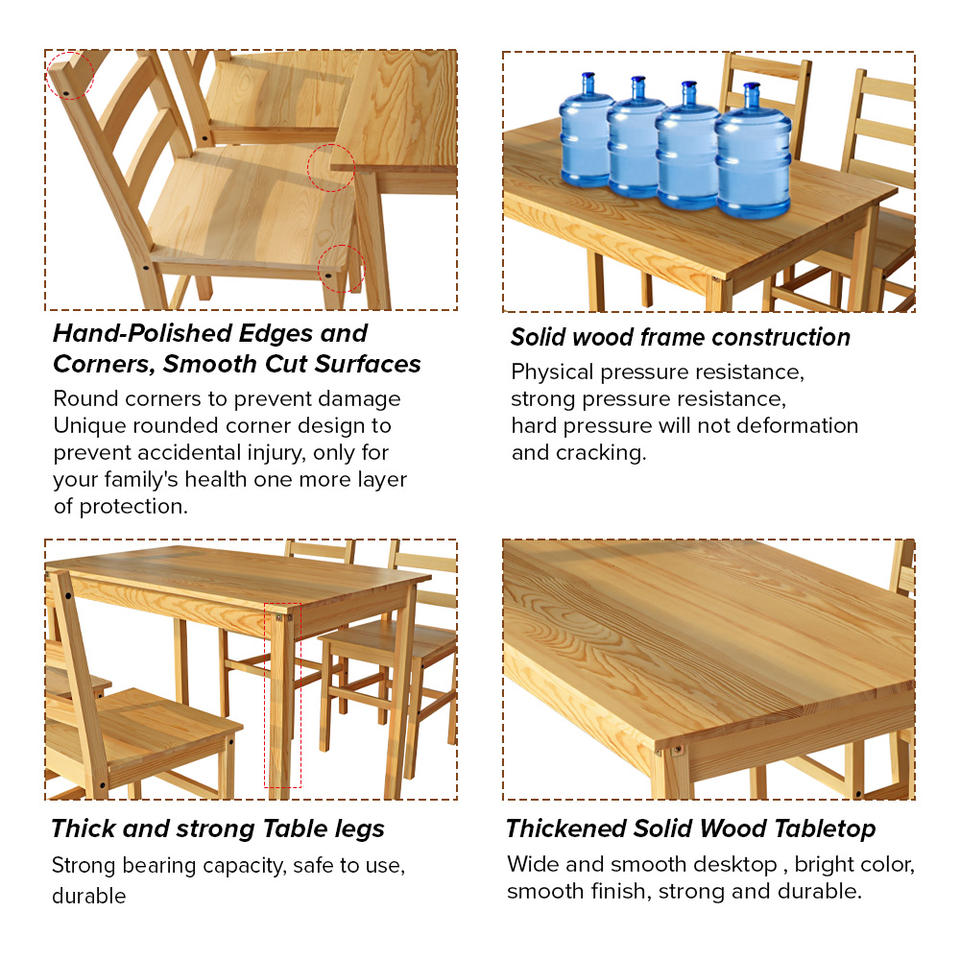 Hand-Polished Edges and Corners, Smooth Cut Surfaces

Round corners to prevent damage Unique rounded corner design to prevent accidental injury, only for your family's health one more layer of protection.

Solid wood frame construction

Physical pressure resistance, strong pressure resistance, hard pressure will not deformation and cracking.

Thick and strong Table legs

Strong bearing capacity, safe to use, durable

Thickened Solid Wood Tabletop

Wide and smooth desktop , bright color, smooth finish, strong and durable.