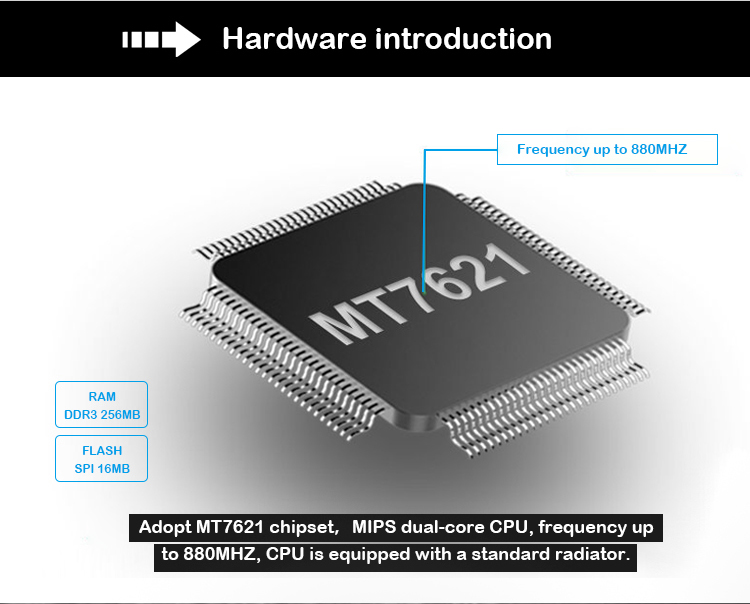 Hardware introduction

Frequency up to 880MHZ

MT7621

RAM
DDR3 256MB

FLASH
SPI 16MB

Adopt MT7621 chipset, MIPS dual-core CPU, frequency up to 880MHZ, CPU is equipped with a standard radiator.