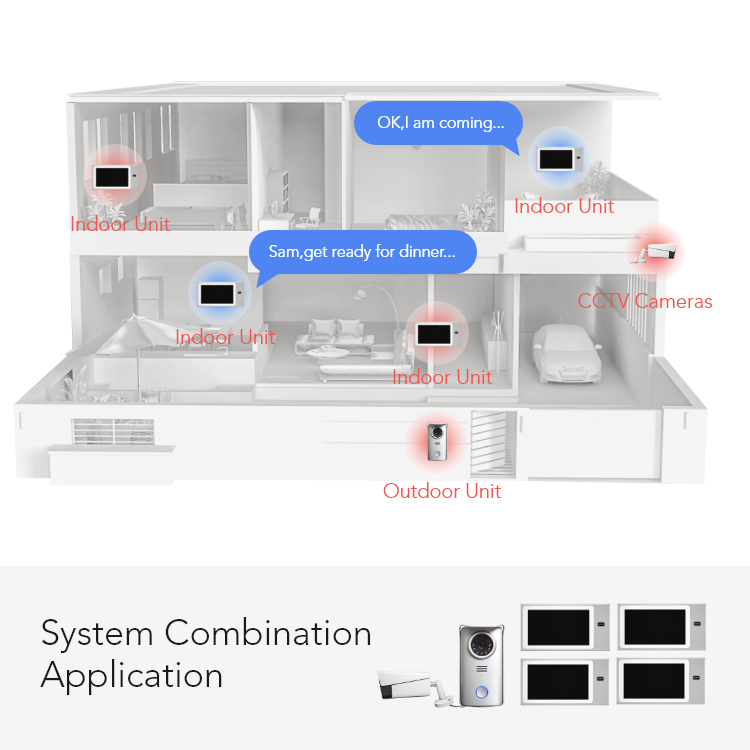 OK,I am coming...

Indoor Unit

Indoor Unit

Sam,get ready for dinner...

CCTV Cameras

Indoor Unit

Indoor Unit

Outdoor Unit

System Combination Application