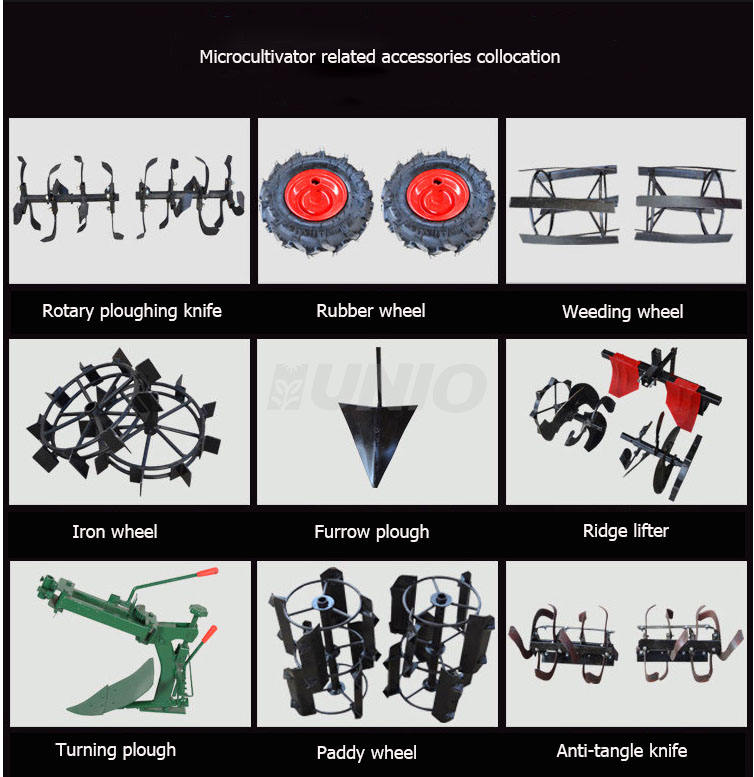 Microcultivator related accessories collocation

Rotary ploughing knife

Rubber wheel

Weeding wheel

UNIO

Iron wheel

Furrow plough

Ridge lifter

Turning plough

Paddy wheel

Anti-tangle knife