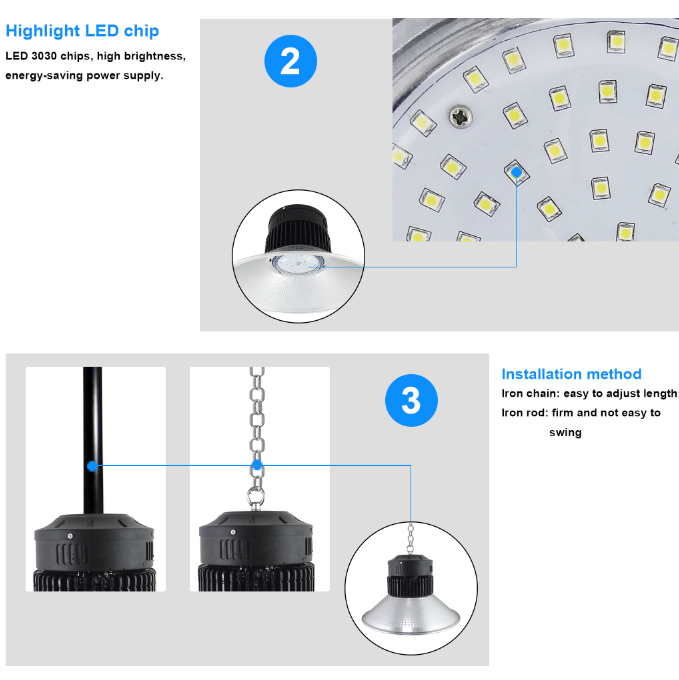 Highlight LED chip

LED 3030 chips, high brightness, energy-saving power supply.

2

3

Installation method

Iron chain: easy to adjust length

Iron rod: firm and not easy to swing